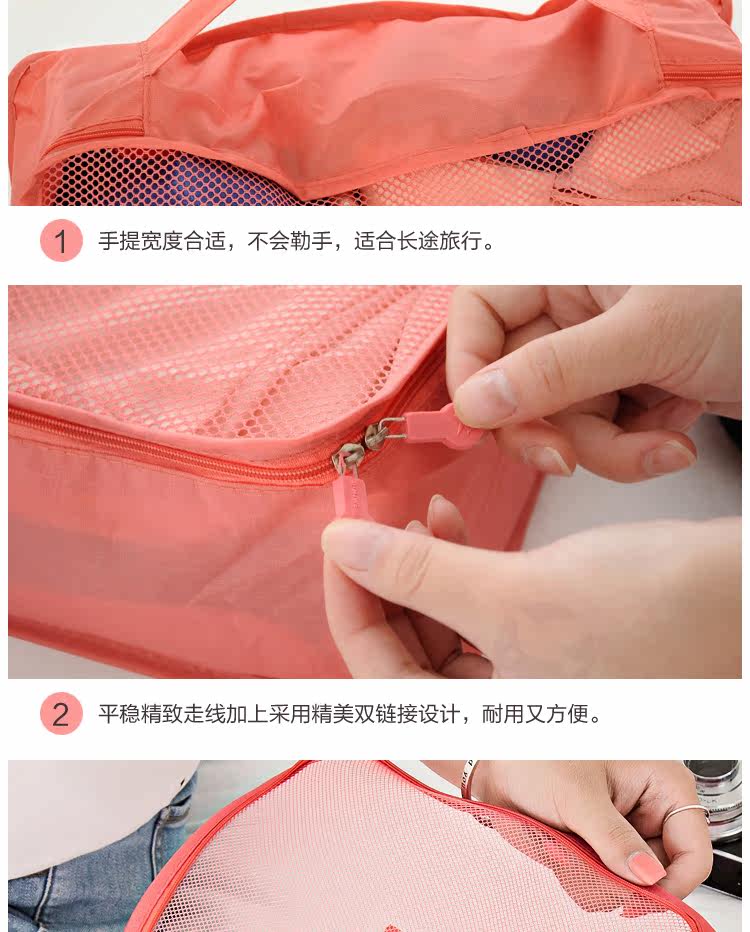 1 手提宽度合适，不会勒手，适合长途旅行。

2 平稳精致走线加上采用精美双链接设计，耐用又方便。