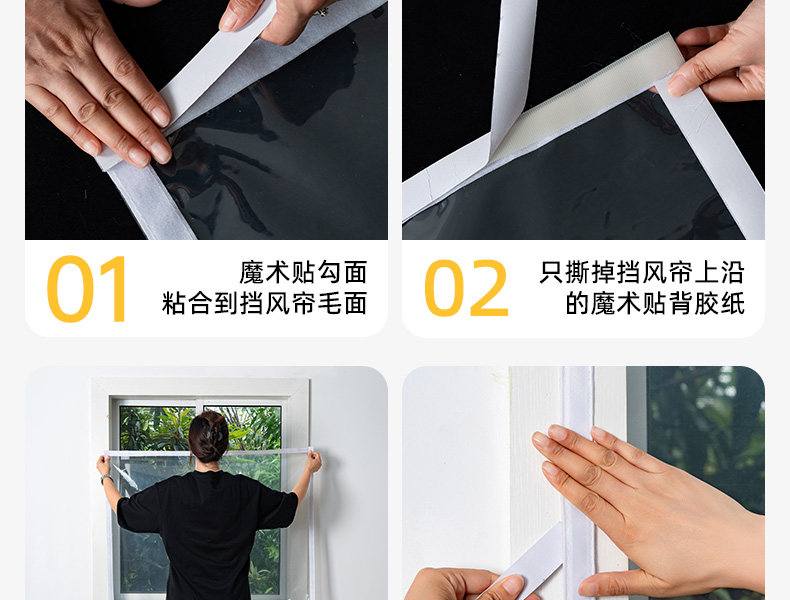 01

魔术贴勾面
粘合到挡风帘毛面

02

只撕掉挡风帘上沿
的魔术贴背胶纸