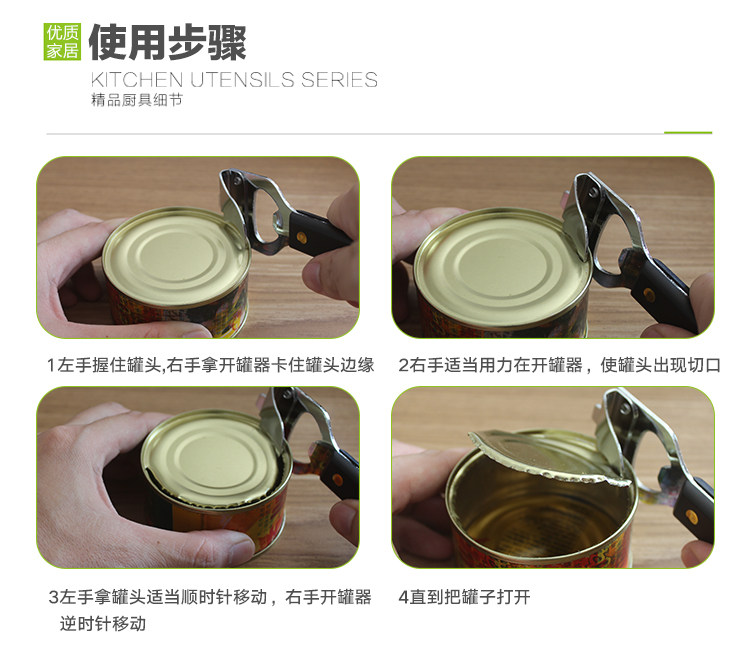 优质家居 使用步骤
KITCHEN UTENSILS SERIES
精品厨具细节

1左手握住罐头,右手拿开罐器卡住罐头边缘

2右手适当用力在开罐器，使罐头出现切口

3左手拿罐头适当顺时针移动，右手开罐器逆时针移动

4直到把罐子打开