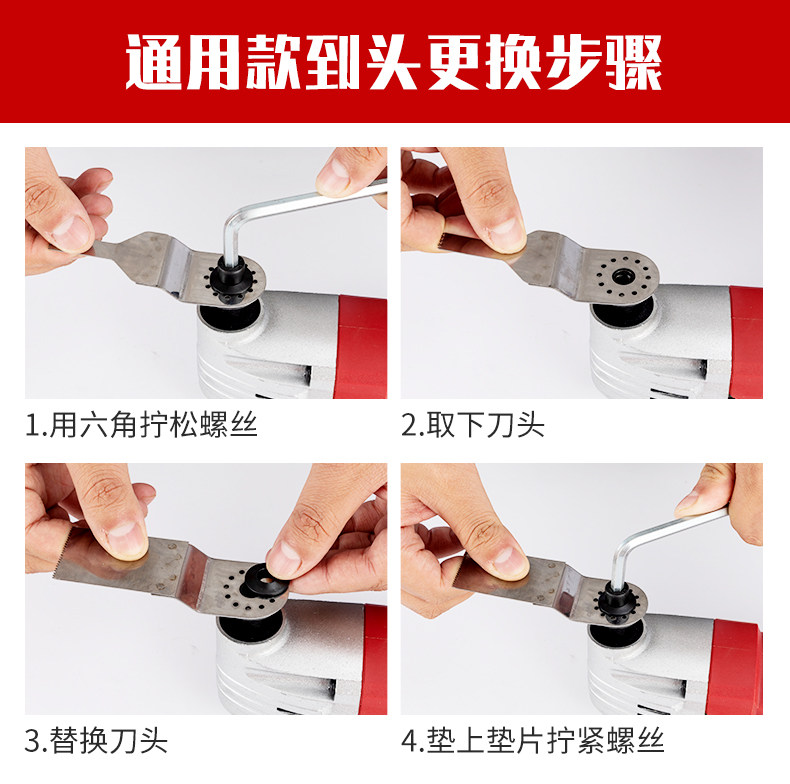 通用款到头更换步骤

1.用六角拧松螺丝

2.取下刀头

3.替换刀头

4.垫上垫片拧紧螺丝