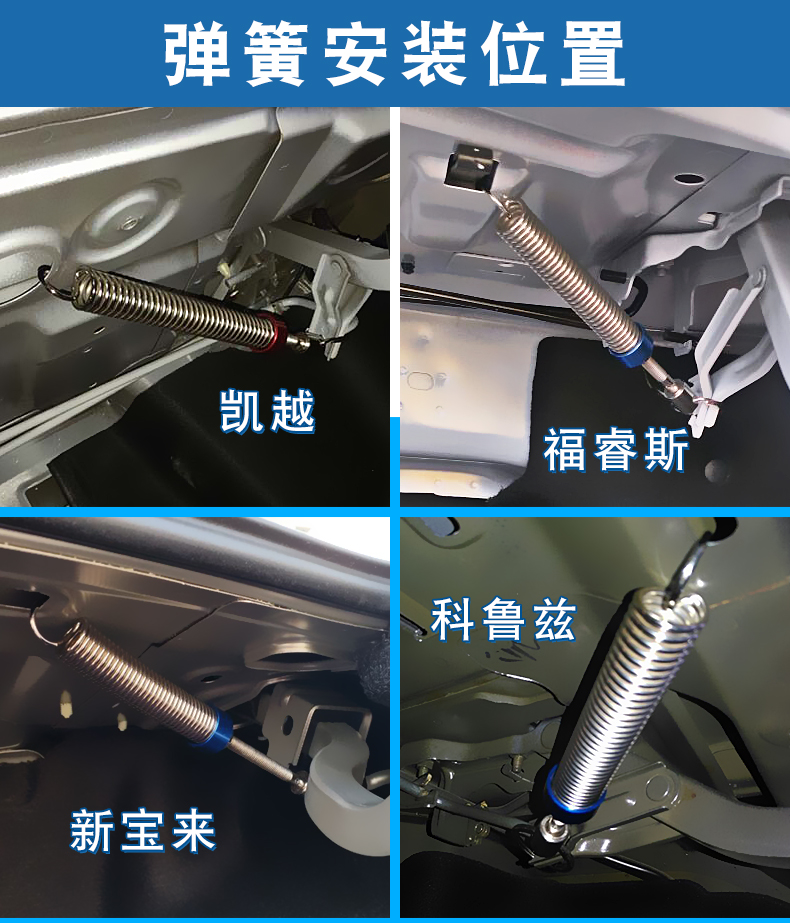 弹簧安装位置

凯越

福睿斯

新宝来

科鲁兹