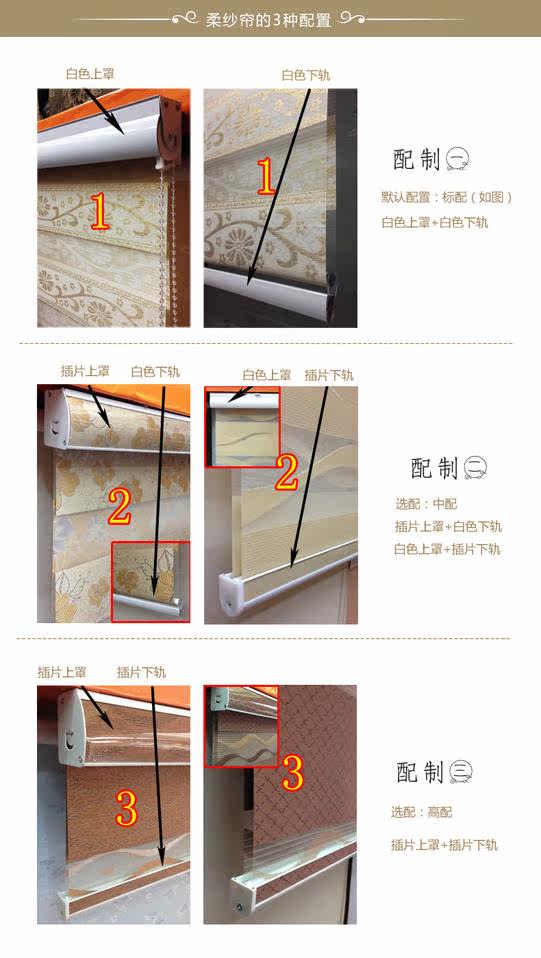 柔纱帘的3种配置

白色上罩

白色下轨

1

1

配制一

默认配置：标配（如图）

白色上罩+白色下轨

插片上罩

白色下轨

白色上罩

插片下轨

2

2

配制二

选配：中配

插片上罩+白色下轨

白色上罩+插片下轨

插片上罩

插片下轨

3

3

配制三

选配：高配

插片上罩+插片下轨