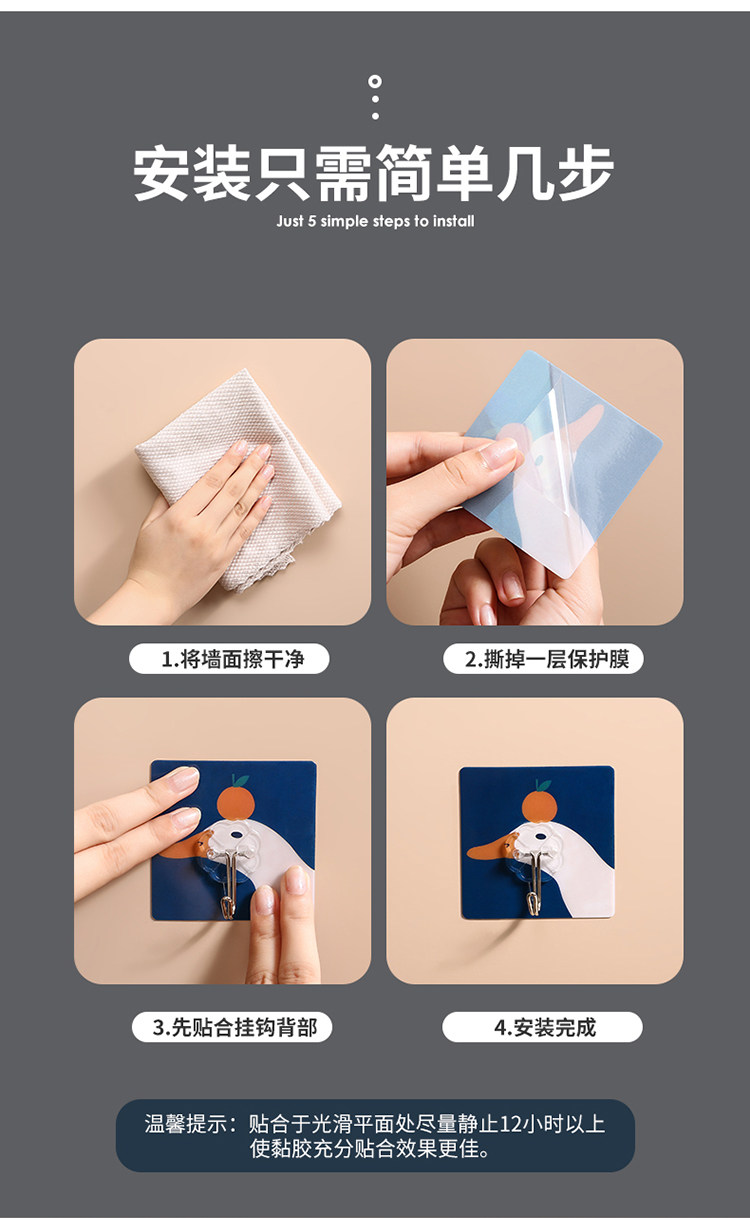 安装只需简单几步

Just 5 simple steps to install

1.将墙面擦干净

2.撕掉一层保护膜

3.先贴合挂钩背部

4.安装完成

温馨提示：贴合于光滑平面处尽量静止12小时以上使黏胶充分贴合效果更佳。