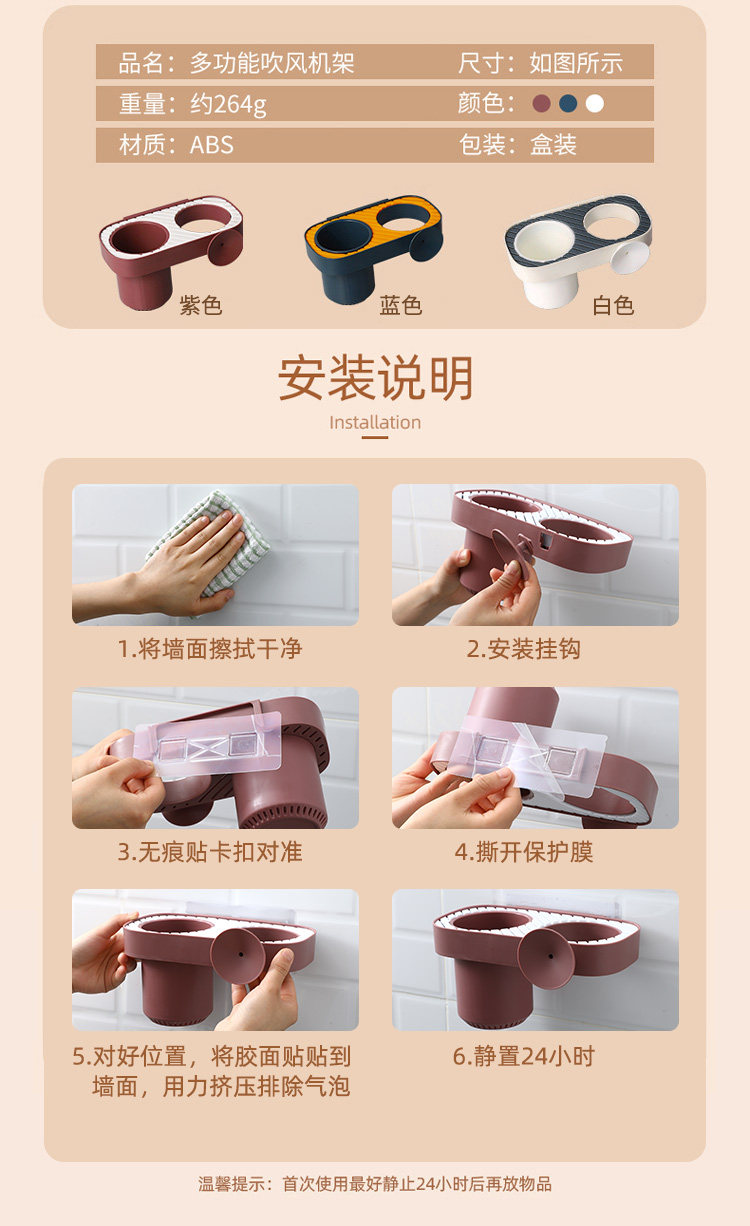 品名：多功能吹风机架

尺寸：如图所示

重量：约264g

颜色：

材质：ABS

包装：盒装

紫色

蓝色

白色

安装说明

Installation

1.将墙面擦拭干净

2.安装挂钩

3.无痕贴卡扣对准

4.撕开保护膜

5.对好位置，将胶面贴贴到墙面，用力挤压排除气泡

6.静置24小时

温馨提示：首次使用最好静止24小时后再放物品