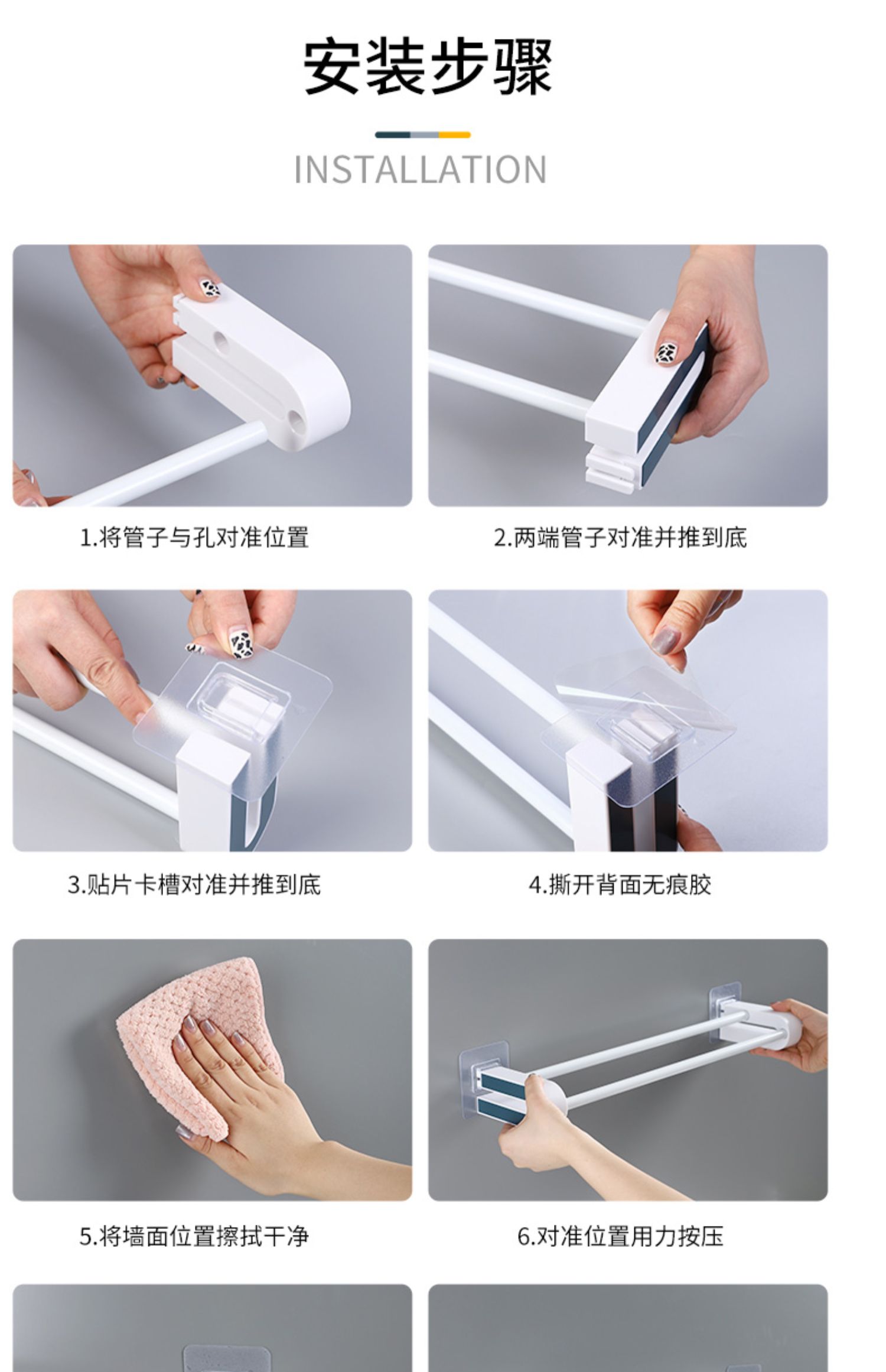 安装步骤

INSTALLATION

1.将管子与孔对准位置

2.两端管子对准并推到底

3.贴片卡槽对准并推到底

4.撕开背面无痕胶

5.将墙面位置擦拭干净

6.对准位置用力按压