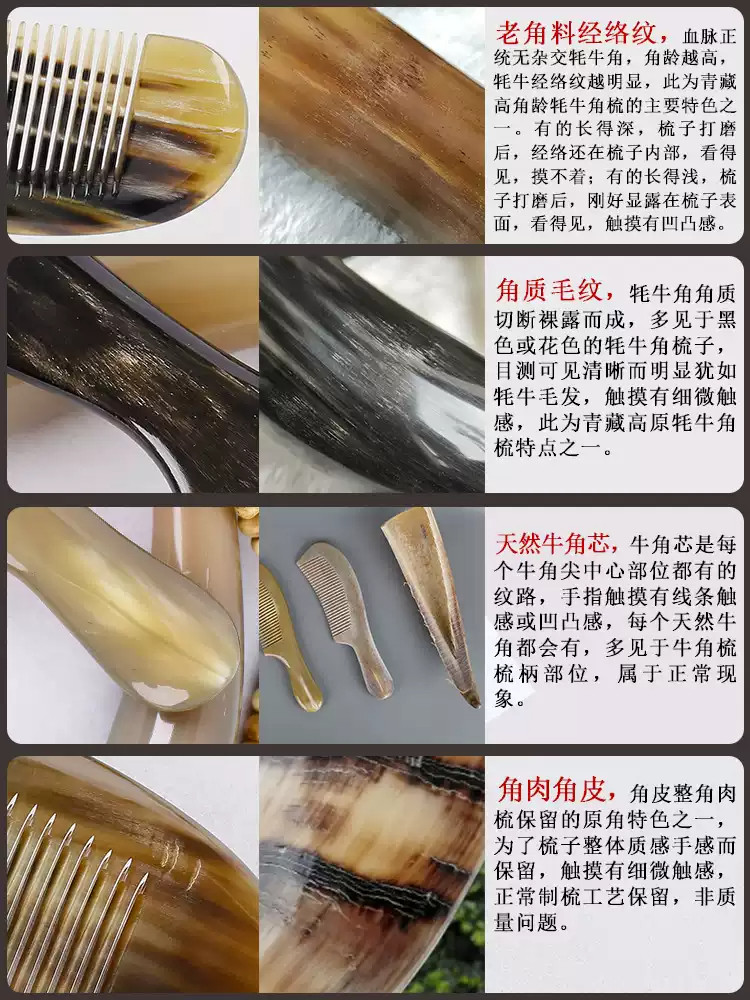 老角料经络纹，血脉正统无杂交牦牛角，角龄越高，牦牛经络纹越明显，此为青藏高角龄牦牛角梳的主要特色之一。有的长得深，梳子打磨后，经络还在梳子内部，看得见，摸不着；有的长得浅，梳子打磨后，刚好显露在梳子表面，看得见，触摸有凹凸感。

角质毛纹，牦牛角角质切断裸露而成，多见于黑色或花色的牦牛角梳子，目测可见清晰而明显犹如牦牛毛发，触摸有细微触感，此为青藏高原牦牛角梳特点之一。

天然牛角芯，牛角芯是每个牛角尖中心部位都有的纹路，手指触摸有线条触感或凹凸感，每个天然牛角都会有，多见于牛角梳梳柄部位，属于正常现象。

角肉角皮，角皮整角肉梳保留的原角特色之一，为了梳子整体质感手感而保留，触摸有细微触感，正常制梳工艺保留，非质量问题。