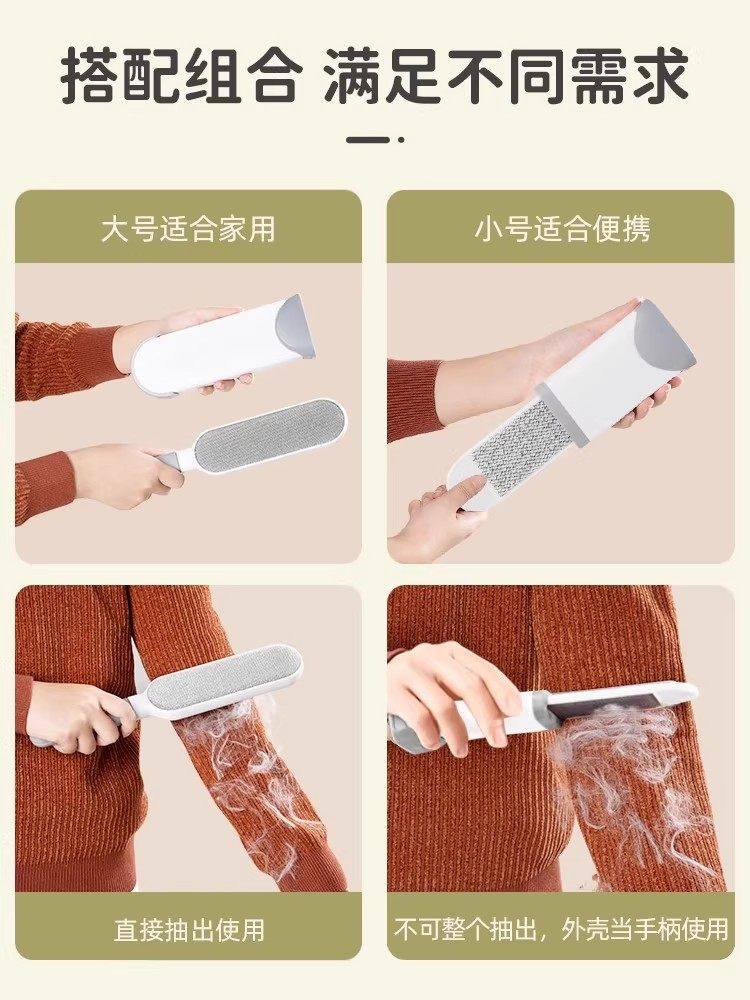 搭配组合 满足不同需求

大号适合家用

小号适合便携

直接抽出使用

不可整个抽出，外壳当手柄使用