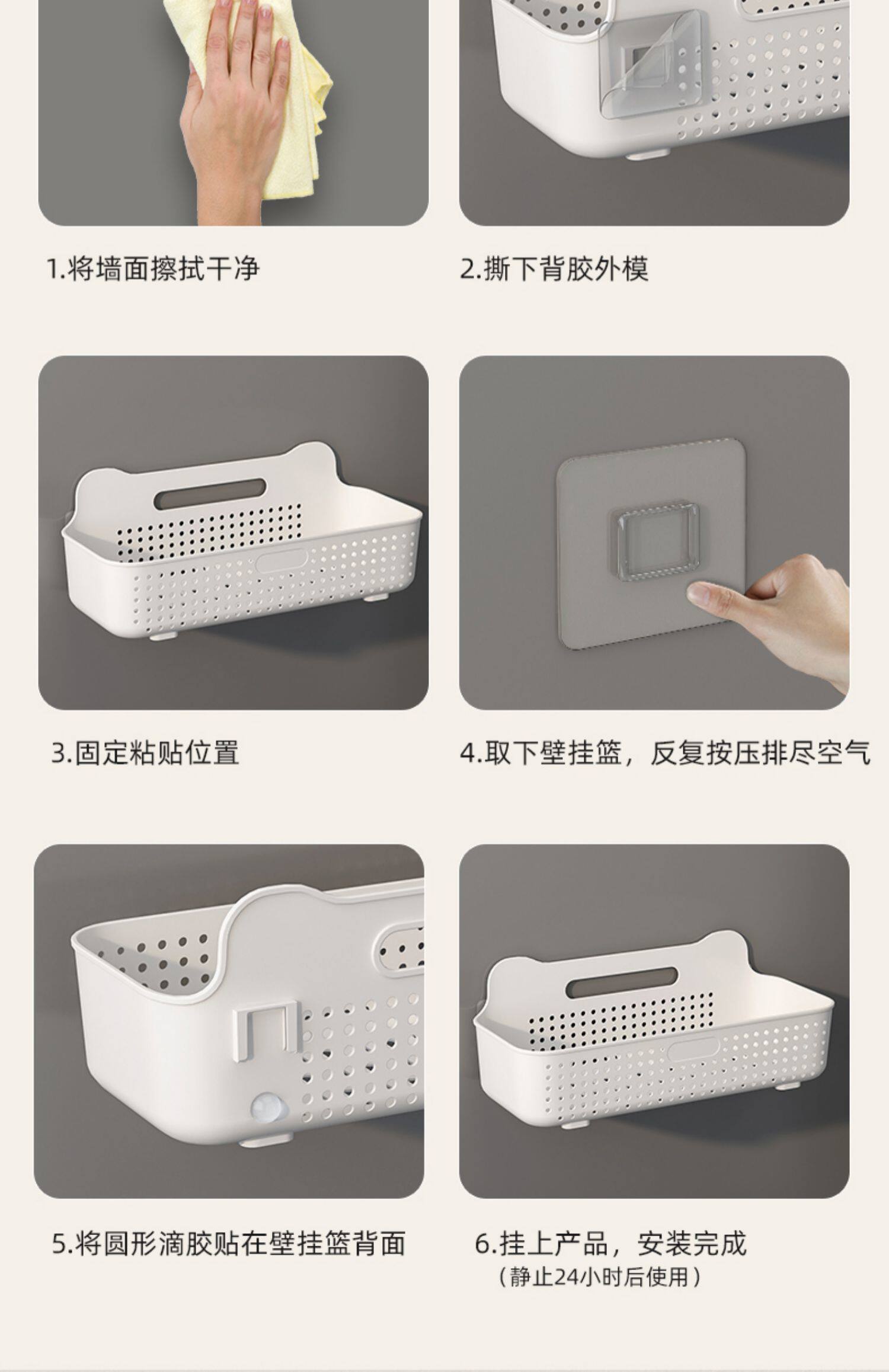 1.将墙面擦拭干净

2.撕下背胶外模

3.固定粘贴位置

4.取下壁挂篮，反复按压排尽空气

5.将圆形滴胶贴在壁挂篮背面

6.挂上产品，安装完成
（静止24小时后使用）