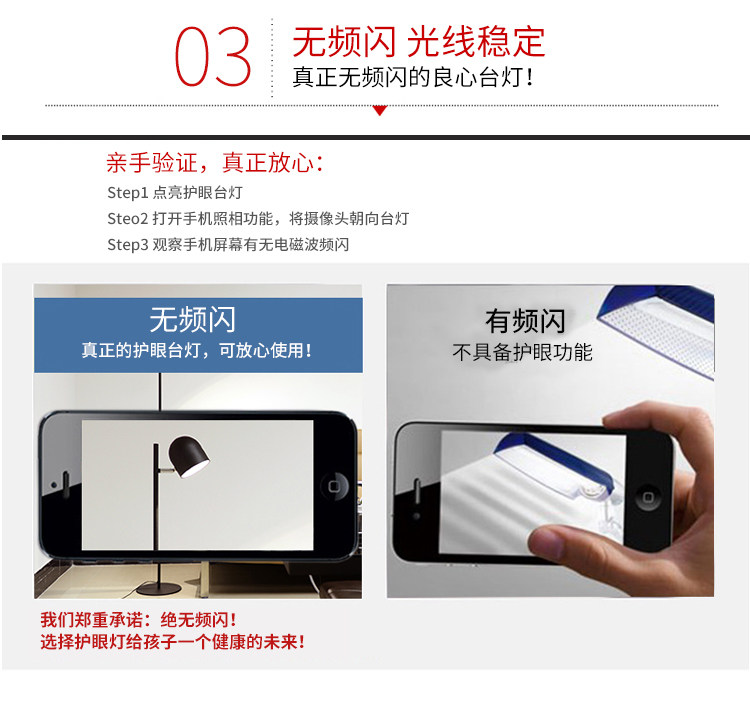 03

无频闪 光线稳定
真正无频闪的良心台灯！

亲手验证，真正放心：
Step1 点亮护眼台灯
Steo2 打开手机照相功能，将摄像头朝向台灯
Step3 观察手机屏幕有无电磁波频闪

无频闪
真正的护眼台灯，可放心使用！

有频闪
不具备护眼功能

我们郑重承诺：绝无频闪！
选择护眼灯给孩子一个健康的未来！