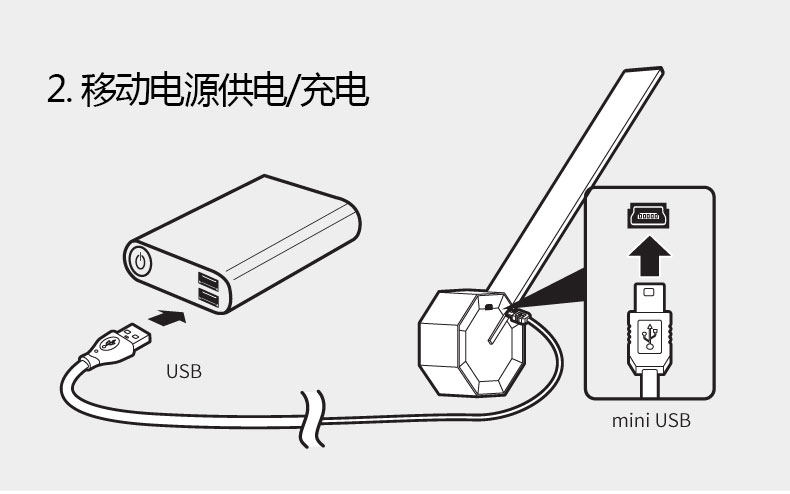 2. 移动电源供电/充电

USB

mini USB