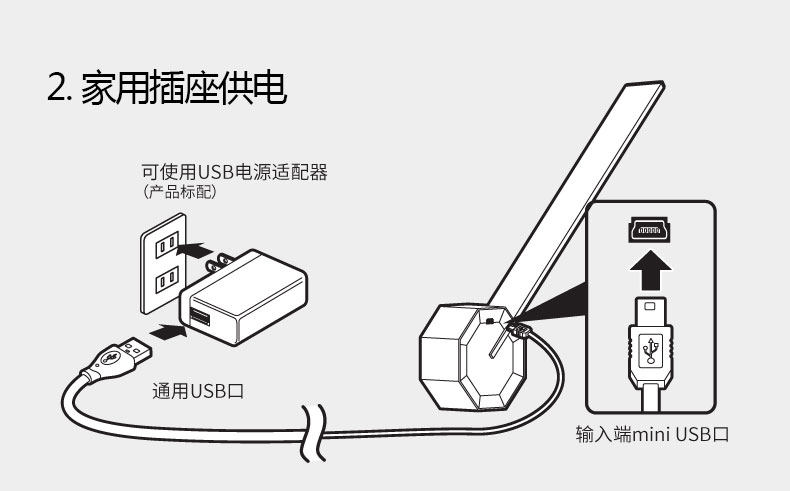 2. 家用插座供电

可使用USB电源适配器
（产品标配）

通用USB口

输入端mini USB口