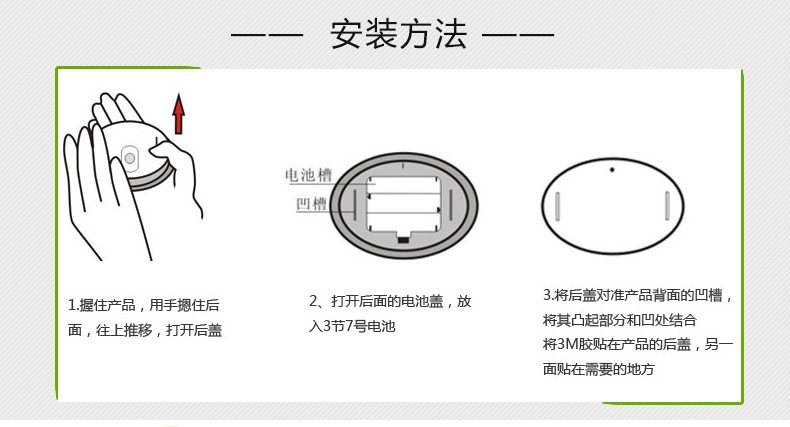 —— 安装方法 ——

电池槽

凹槽

1.握住产品，用手摁住后面，往上推移，打开后盖

2、打开后面的电池盖，放入3节7号电池

3.将后盖对准产品背面的凹槽，将其凸起部分和凹处结合
将3M胶贴在产品的后盖，另一面贴在需要的地方