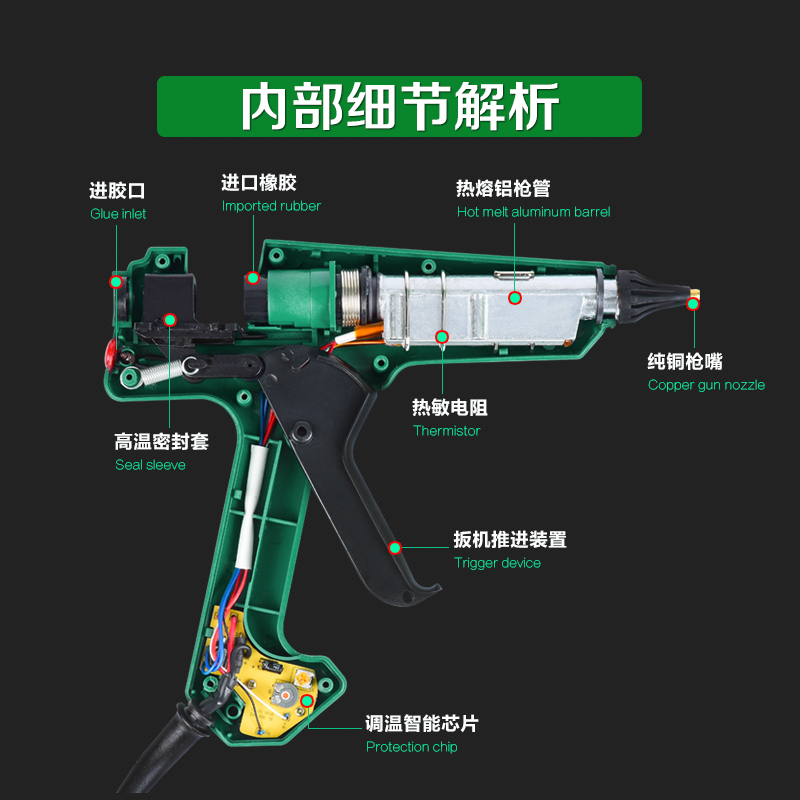 内部细节解析

进胶口
Glue inlet

进口橡胶
Imported rubber

热熔铝枪管
Hot melt aluminum barrel

纯铜枪嘴
Copper gun nozzle

热敏电阻
Thermistor

高温密封套
Seal sleeve

扳机推进装置
Trigger device

调温智能芯片
Protection chip