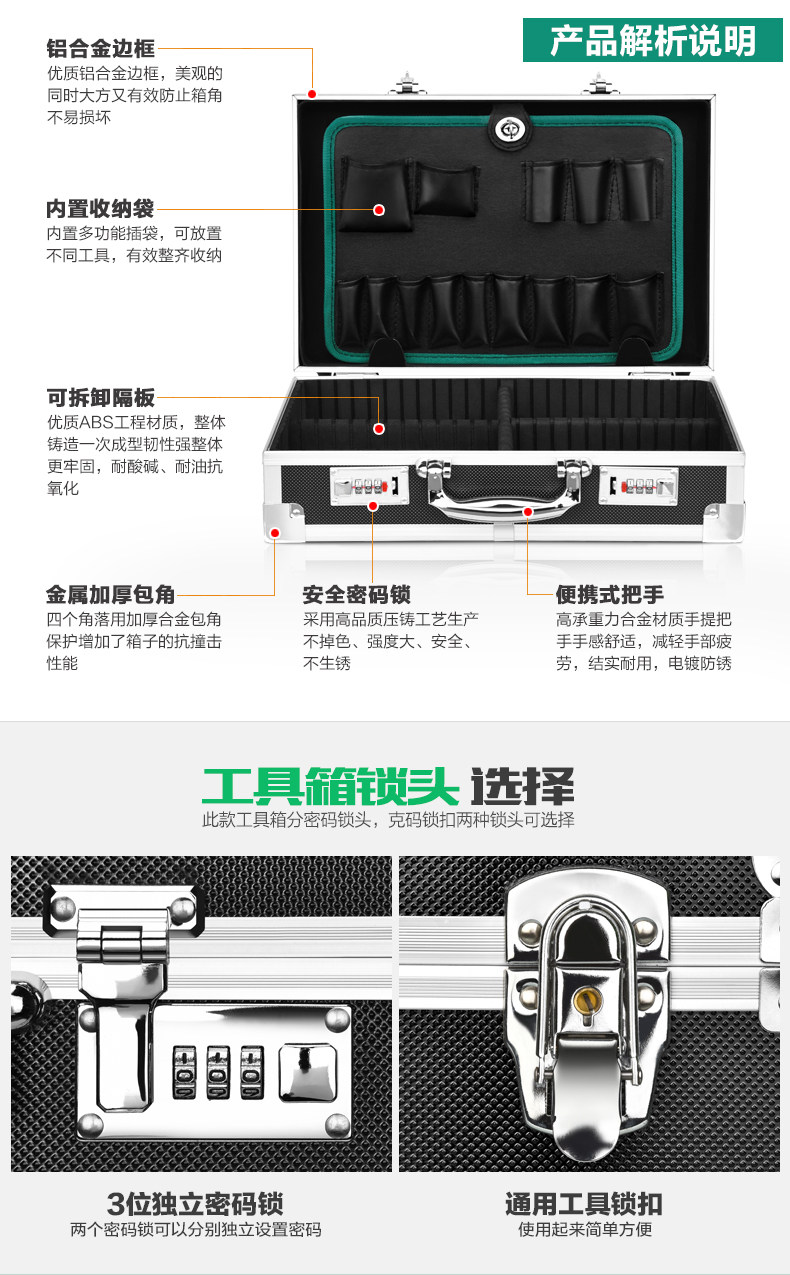 产品解析说明

铝合金边框
优质铝合金边框，美观的同时大方又有效防止箱角不易损坏

内置收纳袋
内置多功能插袋，可放置不同工具，有效整齐收纳

可拆卸隔板
优质ABS工程材质，整体铸造一次成型韧性强整体更牢固，耐酸碱、耐油抗氧化

金属加厚包角
四个角落用加厚合金包角保护增加了箱子的抗撞击性能

安全密码锁
采用高品质压铸工艺生产不掉色、强度大、安全、不生锈

便携式把手
高承重力合金材质手提把手手感舒适，减轻手部疲劳，结实耐用，电镀防锈

工具箱锁头 选择
此款工具箱分密码锁头，克码锁扣两种锁头可选择

3位独立密码锁
两个密码锁可以分别独立设置密码

通用工具锁扣
使用起来简单方便