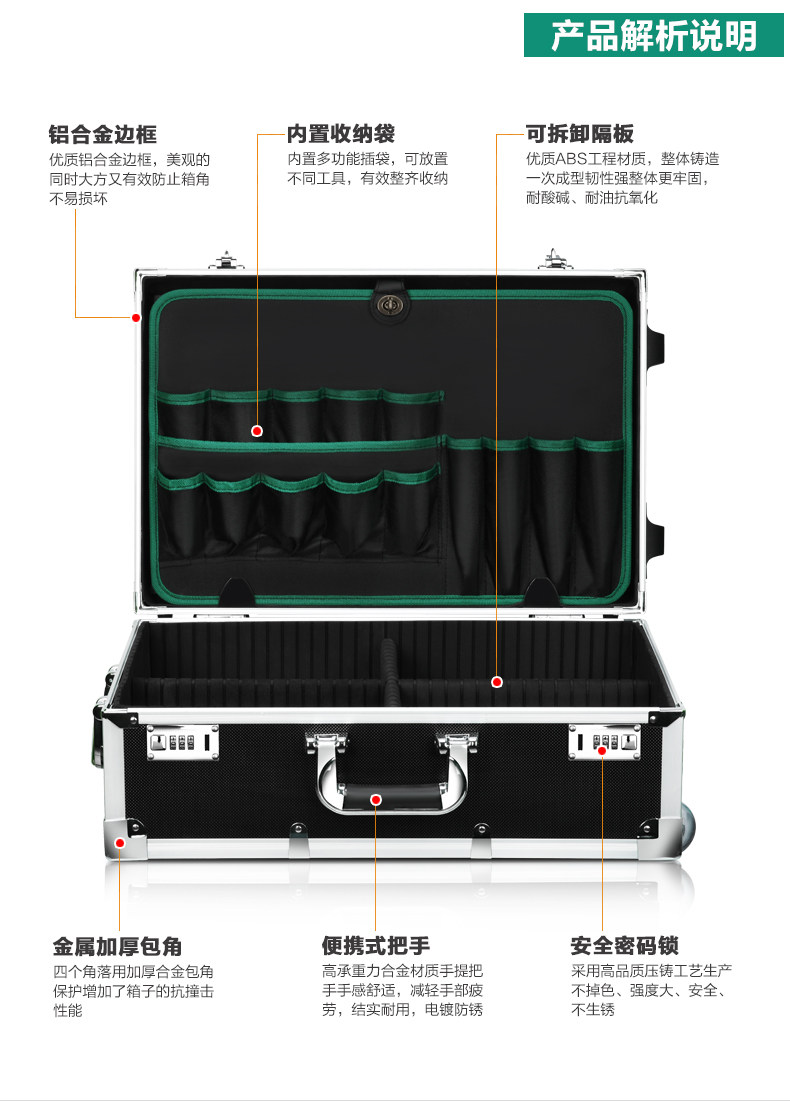 产品解析说明

铝合金边框
优质铝合金边框，美观的同时大方又有效防止箱角不易损坏

内置收纳袋
内置多功能插袋，可放置不同工具，有效整齐收纳

可拆卸隔板
优质ABS工程材质，整体铸造一次成型韧性强整体更牢固，耐酸碱、耐油抗氧化

金属加厚包角
四个角落用加厚合金包角保护增加了箱子的抗撞击性能

便携式把手
高承重力合金材质手提把手手感舒适，减轻手部疲劳，结实耐用，电镀防锈

安全密码锁
采用高品质压铸工艺生产不掉色、强度大、安全、不生锈