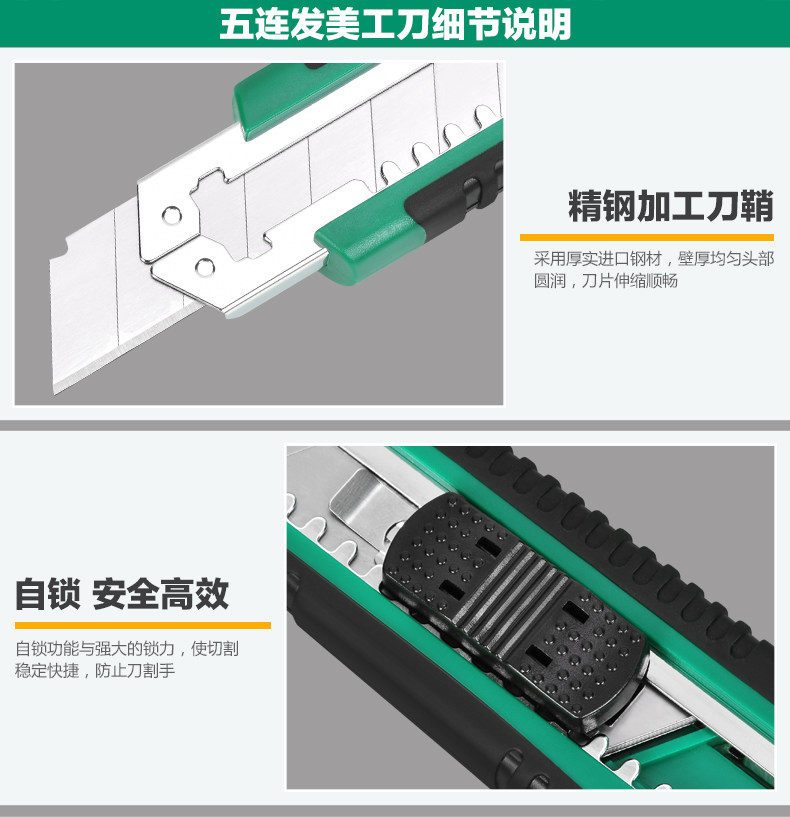 五连发美工刀细节说明

精钢加工刀鞘

采用厚实进口钢材，壁厚均匀头部圆润，刀片伸缩顺畅

自锁 安全高效

自锁功能与强大的锁力，使切割稳定快捷，防止刀割手