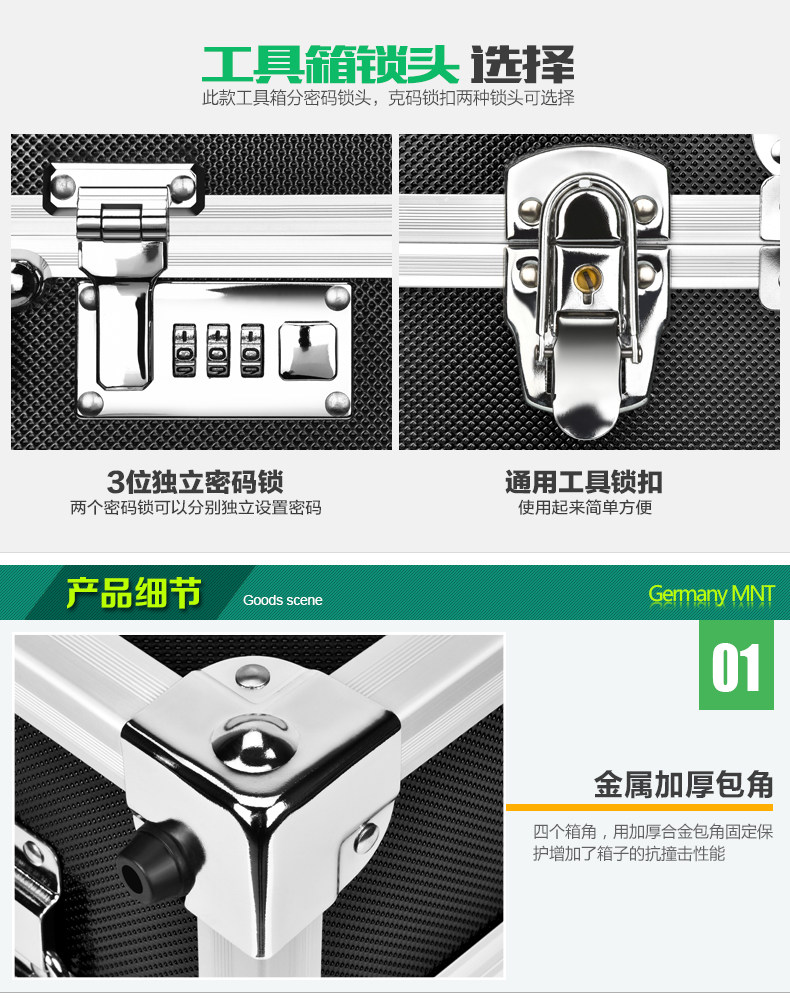 工具箱锁头 选择
此款工具箱分密码锁头，克码锁扣两种锁头可选择

3位独立密码锁
两个密码锁可以分别独立设置密码

通用工具锁扣
使用起来简单方便

产品细节 Goods scene

Germany MNT

01

金属加厚包角
四个箱角，用加厚合金包角固定保护增加了箱子的抗撞击性能