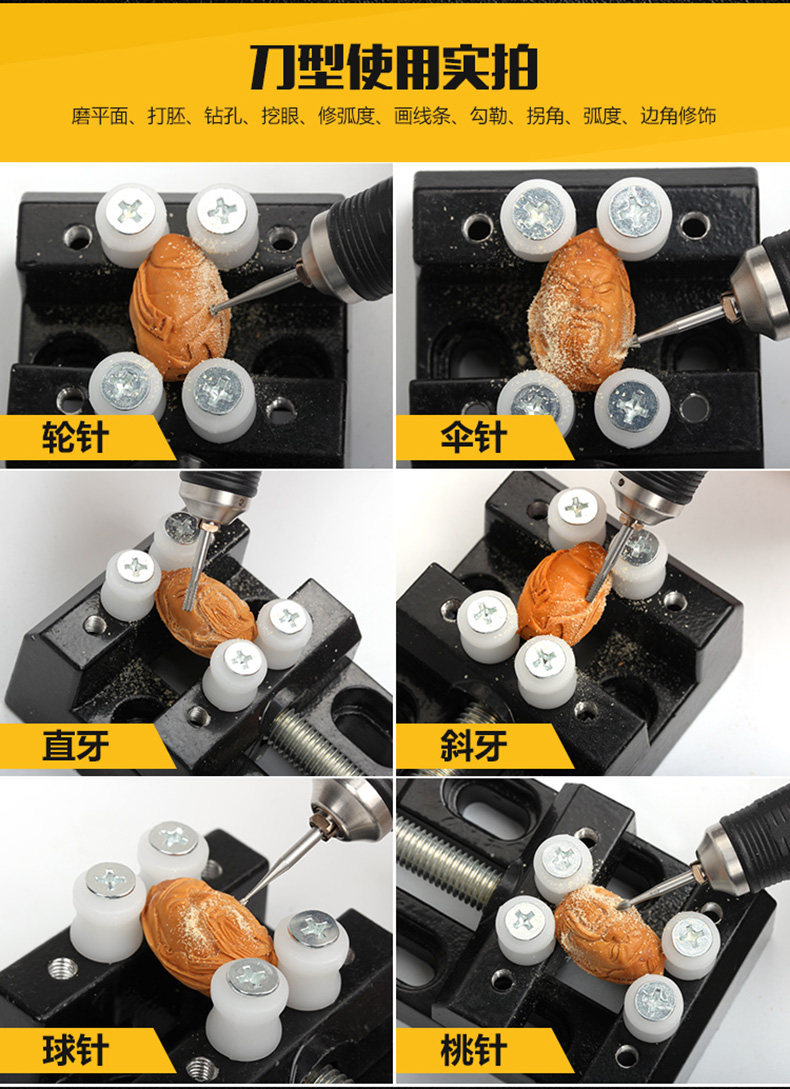 刀型使用实拍

磨平面、打胚、钻孔、挖眼、修弧度、画线条、勾勒、拐角、弧度、边角修饰

轮针

伞针

直牙

斜牙

球针

桃针