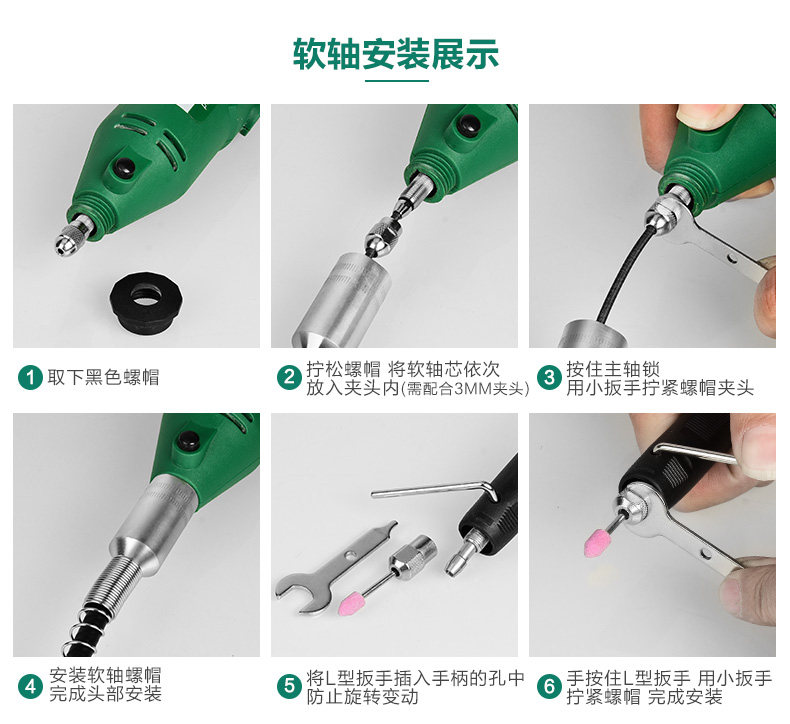 软轴安装展示

1 取下黑色螺帽

2 拧松螺帽 将软轴芯依次放入夹头内(需配合3MM夹头)

3 按住主轴锁 用小扳手拧紧螺帽夹头

4 安装软轴螺帽 完成头部安装

5 将L型扳手插入手柄的孔中 防止旋转变动

6 手按住L型扳手 用小扳手拧紧螺帽 完成安装