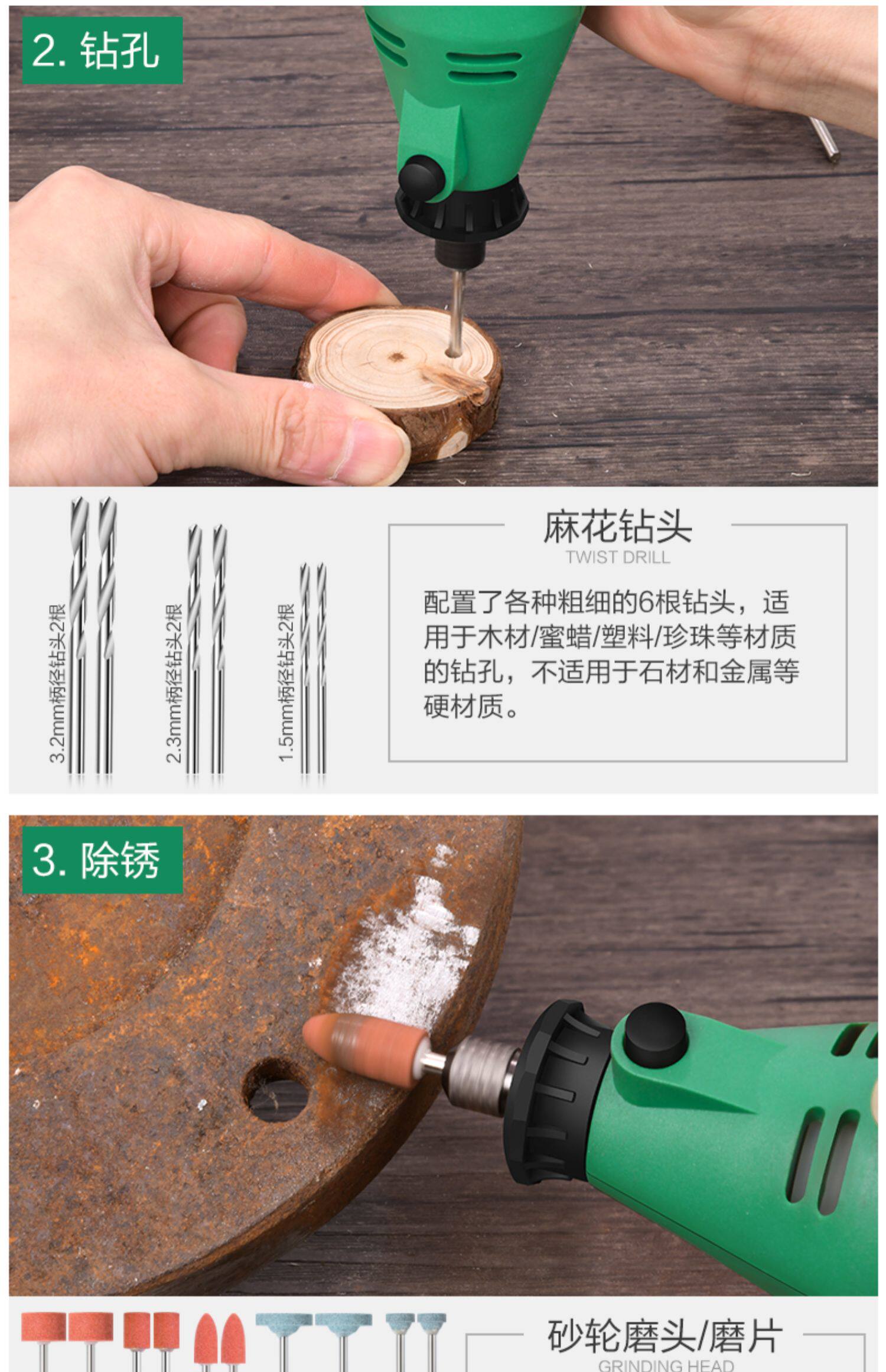 2. 钻孔

3.2mm柄径钻头2根

2.3mm柄径钻头2根

1.5mm柄径钻头2根

麻花钻头
TWIST DRILL

配置了各种粗细的6根钻头，适用于木材/蜜蜡/塑料/珍珠等材质的钻孔，不适用于石材和金属等硬材质。

3. 除锈

砂轮磨头/磨片
GRINDING HEAD