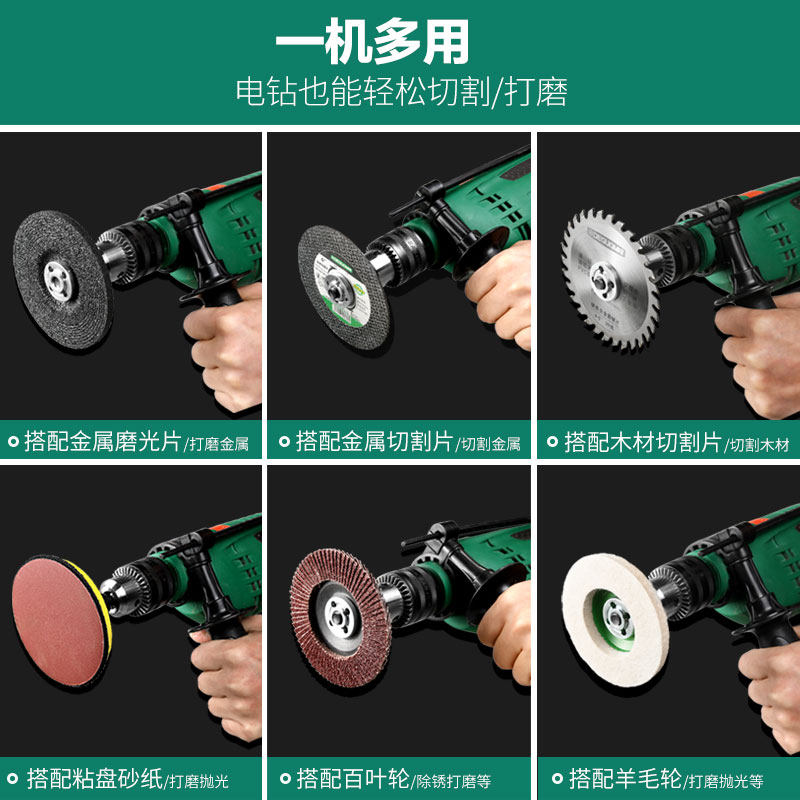 一机多用
电钻也能轻松切割/打磨

搭配金属磨光片/打磨金属

搭配金属切割片/切割金属

搭配木材切割片/切割木材

搭配粘盘砂纸/打磨抛光

搭配百叶轮/除锈打磨等

搭配羊毛轮/打磨抛光等