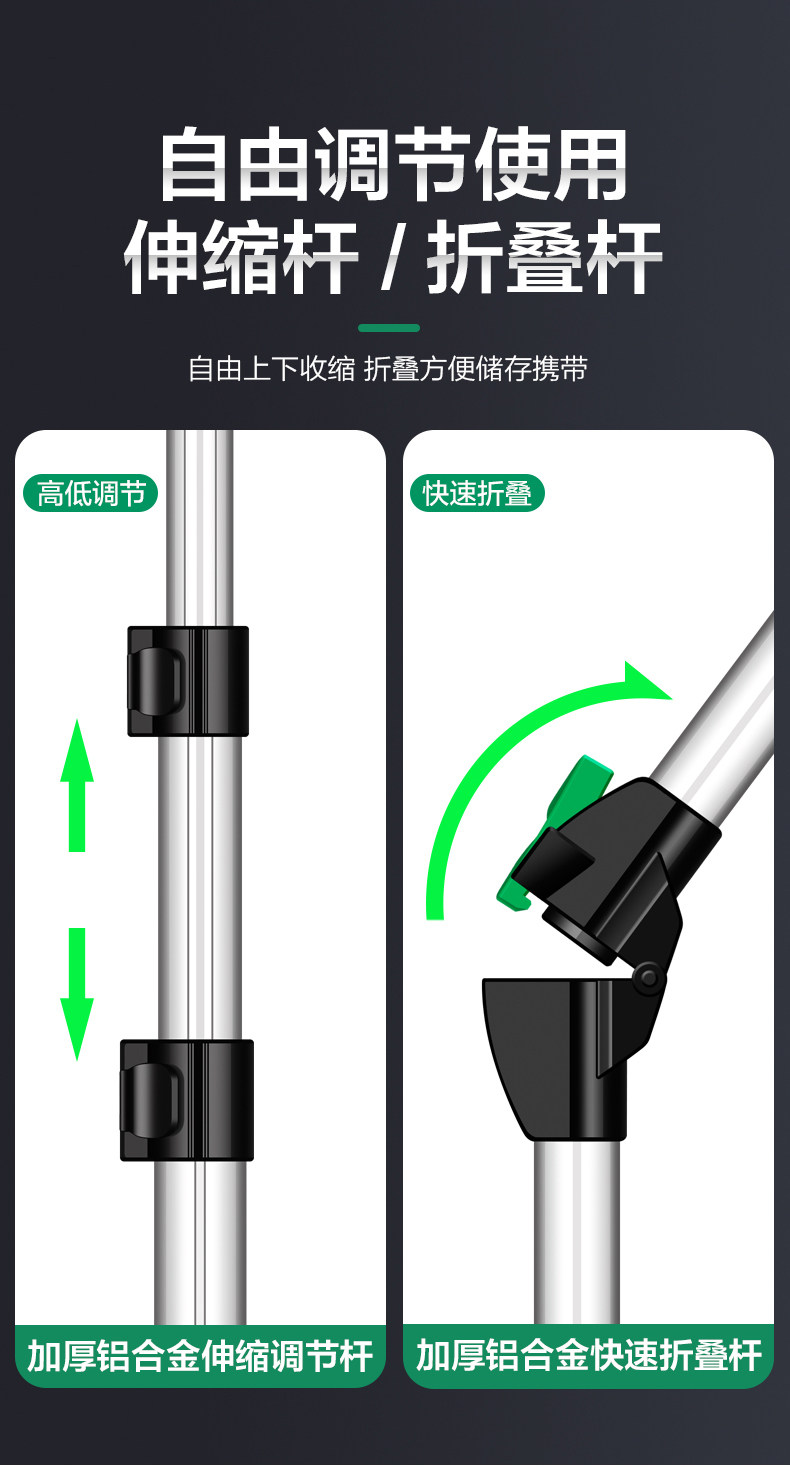 自由调节使用
伸缩杆 / 折叠杆

自由上下收缩 折叠方便储存携带

高低调节

加厚铝合金伸缩调节杆

快速折叠

加厚铝合金快速折叠杆