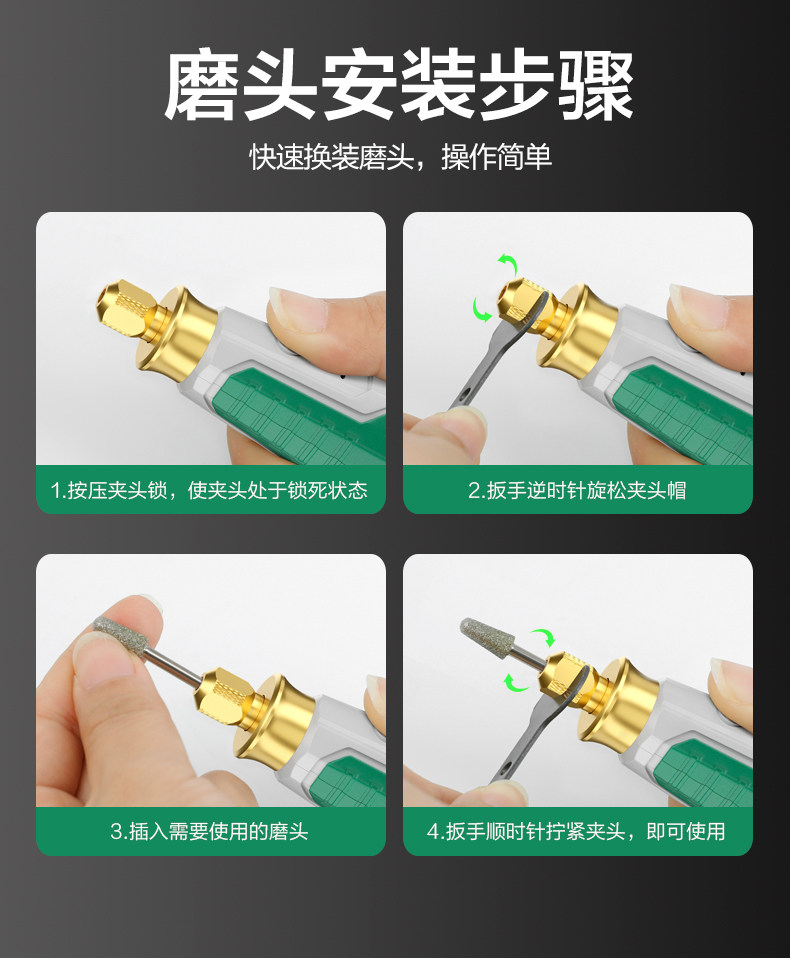 磨头安装步骤

快速换装磨头，操作简单

1.按压夹头锁，使夹头处于锁死状态

2.扳手逆时针旋松夹头帽

3.插入需要使用的磨头

4.扳手顺时针拧紧夹头，即可使用