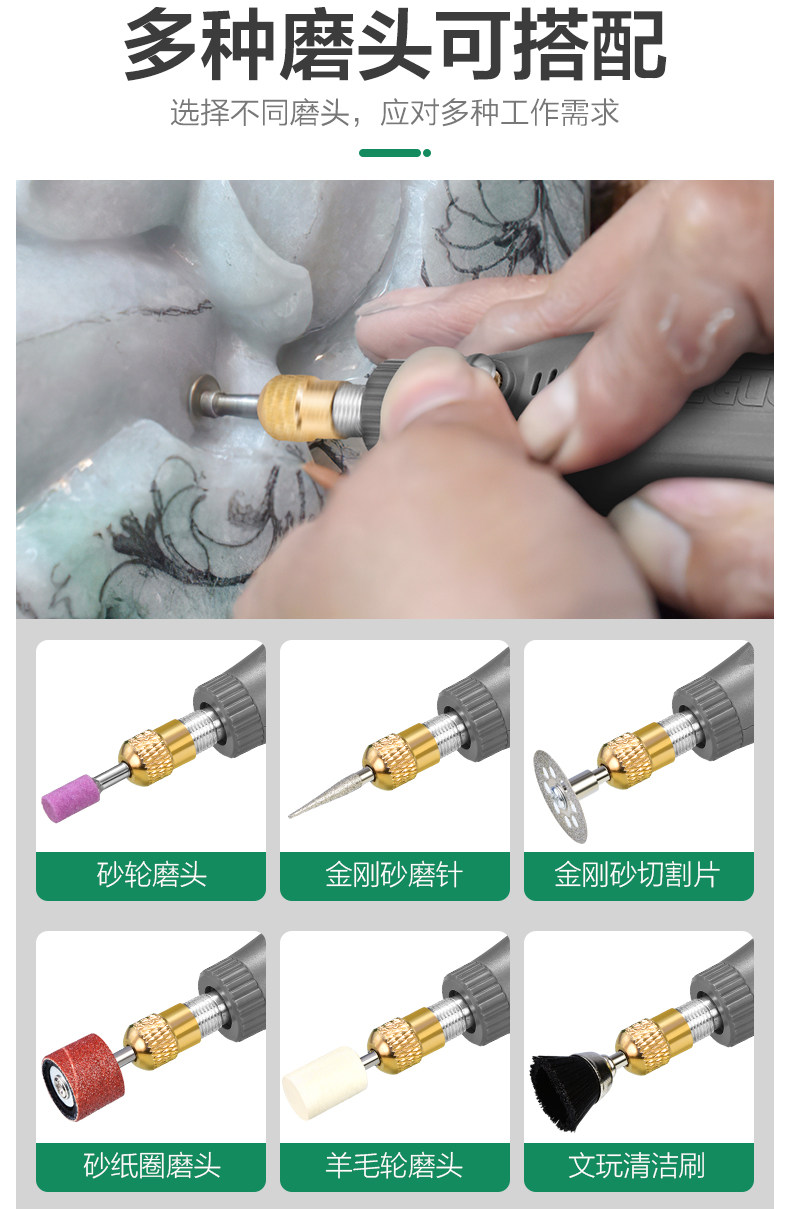 多种磨头可搭配

选择不同磨头，应对多种工作需求

砂轮磨头

金刚砂磨针

金刚砂切割片

砂纸圈磨头

羊毛轮磨头

文玩清洁刷