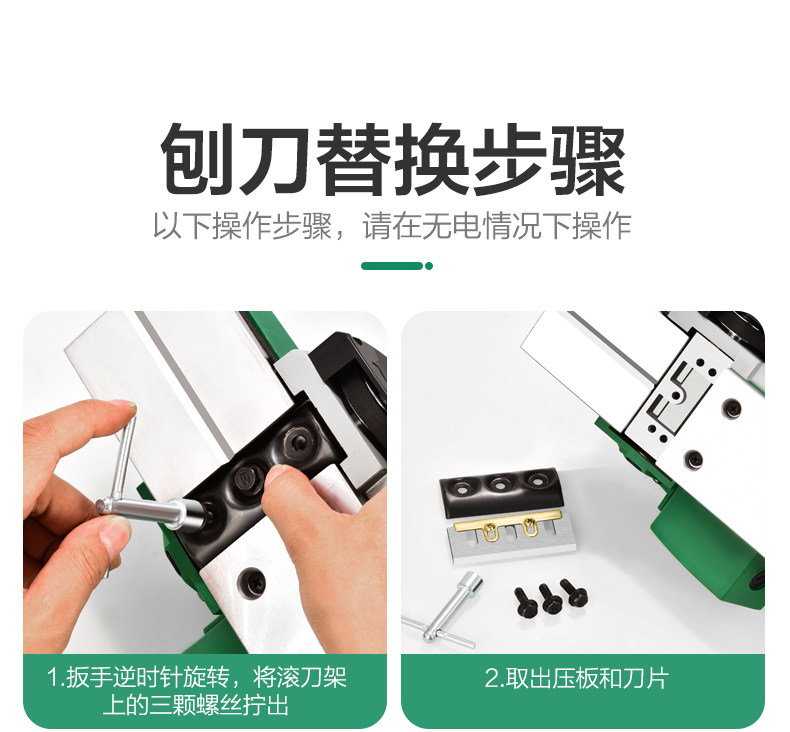 刨刀替换步骤

以下操作步骤，请在无电情况下操作

1.扳手逆时针旋转，将滚刀架上的三颗螺丝拧出

2.取出压板和刀片