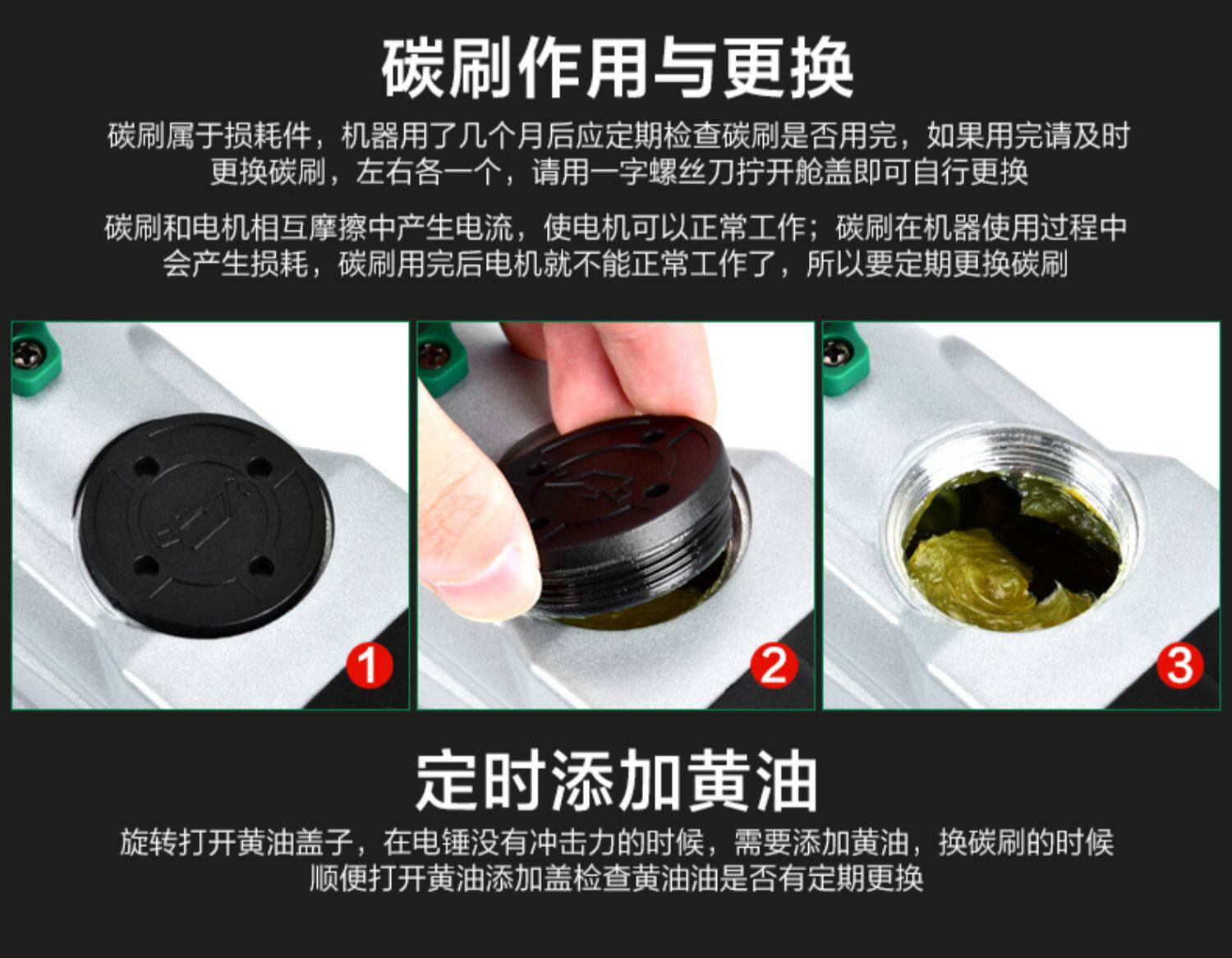 碳刷作用与更换

碳刷属于损耗件，机器用了几个月后应定期检查碳刷是否用完，如果用完请及时更换碳刷，左右各一个，请用一字螺丝刀拧开舱盖即可自行更换

碳刷和电机相互摩擦中产生电流，使电机可以正常工作；碳刷在机器使用过程中会产生损耗，碳刷用完后电机就不能正常工作了，所以要定期更换碳刷

1

2

3

定时添加黄油

旋转打开黄油盖子，在电锤没有冲击力的时候，需要添加黄油，换碳刷的时候顺便打开黄油添加盖检查黄油油是否有定期更换