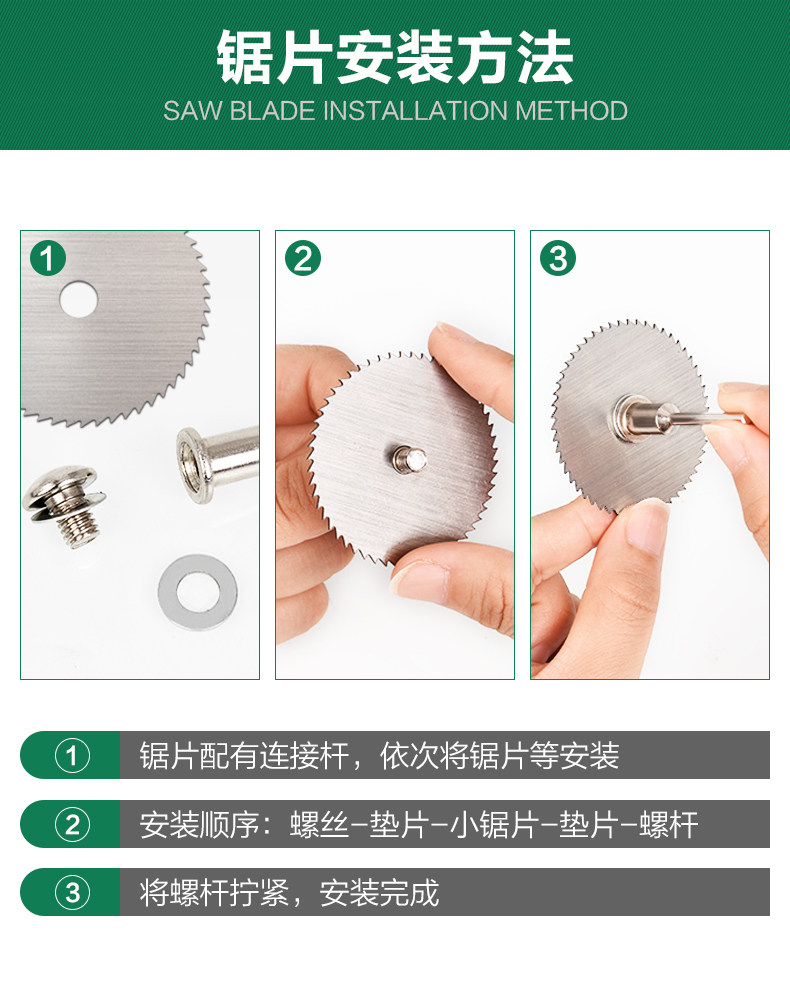 锯片安装方法

SAW BLADE INSTALLATION METHOD

1

2

3

① 锯片配有连接杆，依次将锯片等安装

② 安装顺序：螺丝-垫片-小锯片-垫片-螺杆

③ 将螺杆拧紧，安装完成