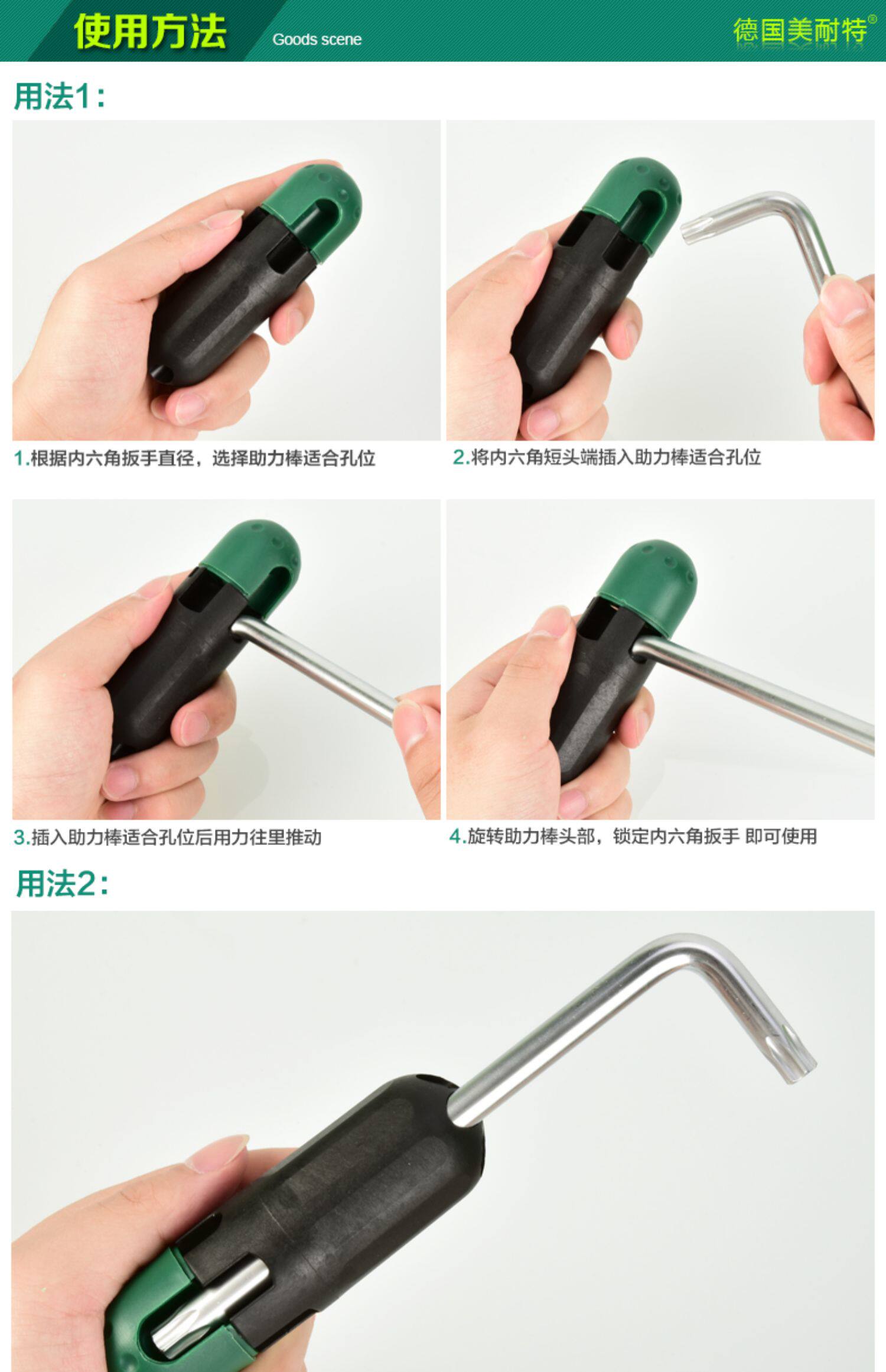 使用方法 Goods scene

德国美耐特®

用法1:

1.根据内六角扳手直径，选择助力棒适合孔位

2.将内六角短头端插入助力棒适合孔位

3.插入助力棒适合孔位后用力往里推动

4.旋转助力棒头部，锁定内六角扳手 即可使用

用法2: