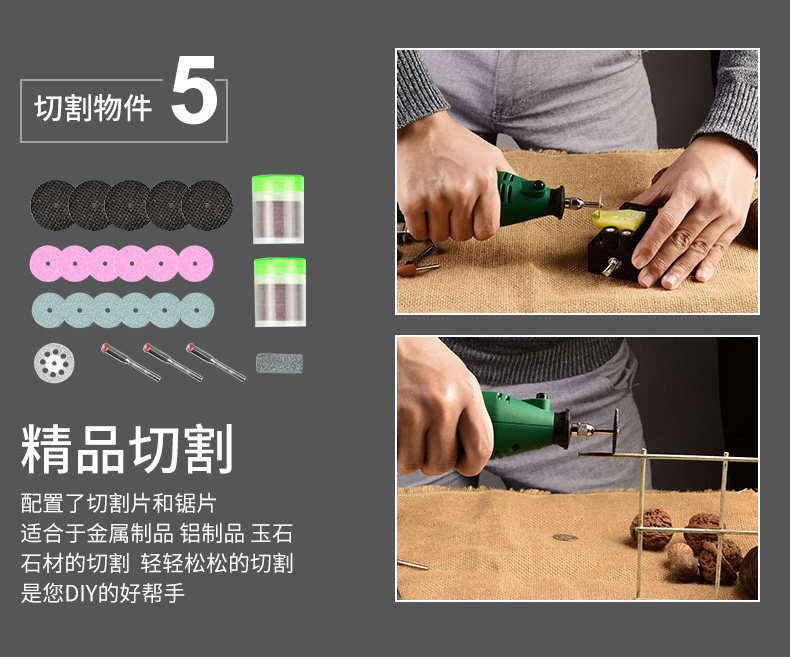 切割物件 5

精品切割

配置了切割片和锯片
适合于金属制品 铝制品 玉石
石材的切割 轻轻松松的切割
是您DIY的好帮手