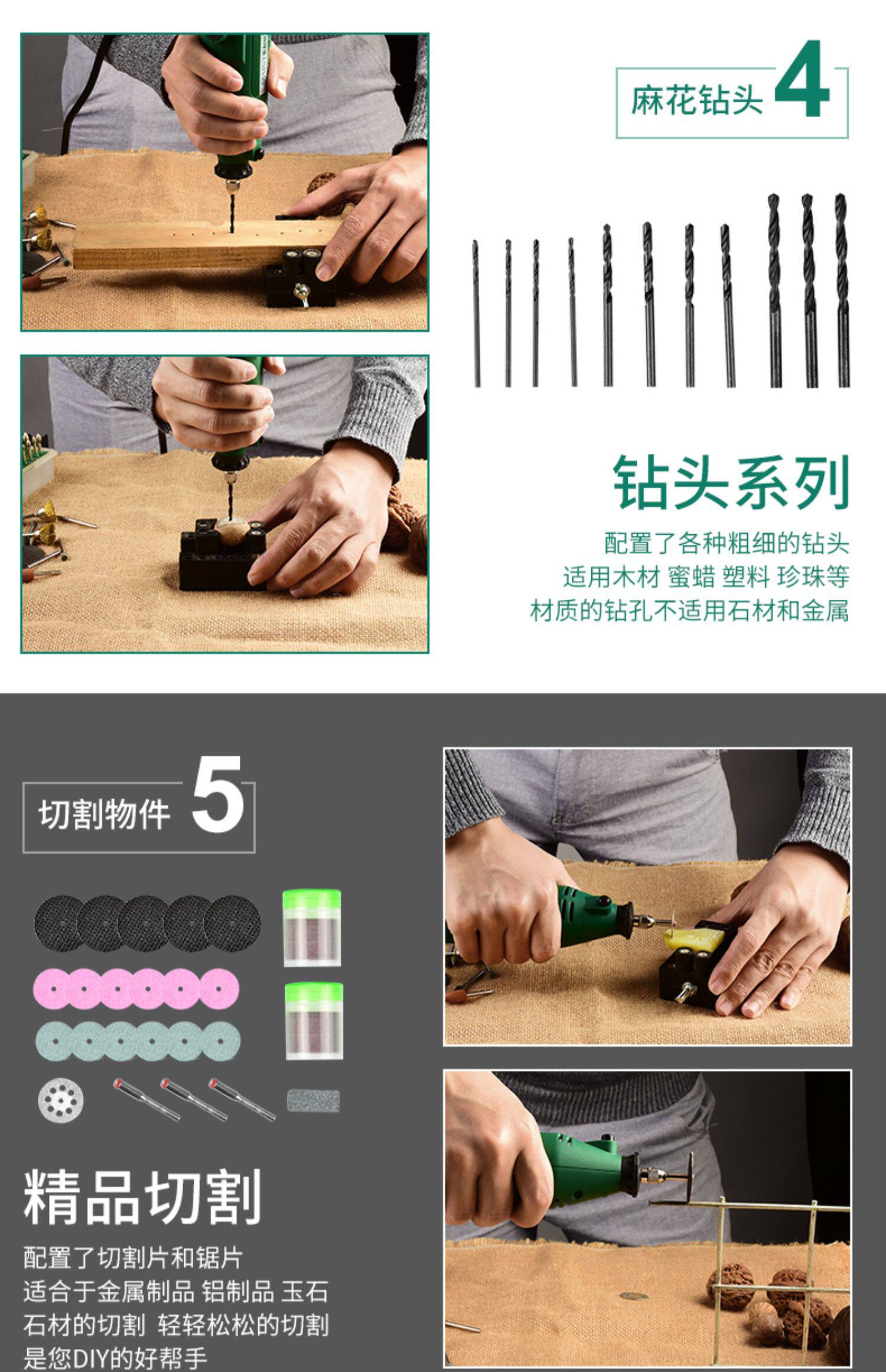 麻花钻头 4

钻头系列

配置了各种粗细的钻头
适用木材 蜜蜡 塑料 珍珠等
材质的钻孔不适用石材和金属

切割物件 5

精品切割

配置了切割片和锯片
适合于金属制品 铝制品 玉石
石材的切割 轻轻松松的切割
是您DIY的好帮手