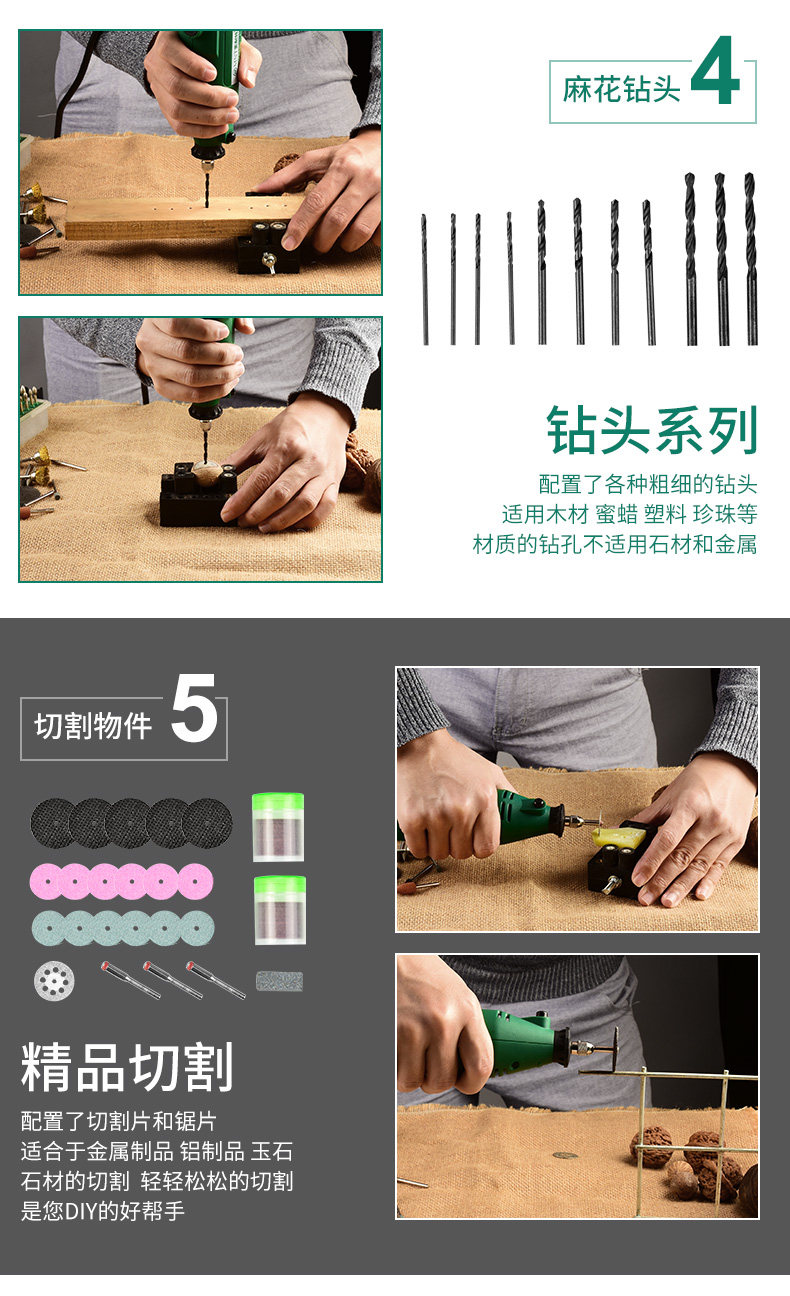 麻花钻头 4

钻头系列

配置了各种粗细的钻头
适用木材 蜜蜡 塑料 珍珠等
材质的钻孔不适用石材和金属

切割物件 5

精品切割

配置了切割片和锯片
适合于金属制品 铝制品 玉石
石材的切割 轻轻松松的切割
是您DIY的好帮手