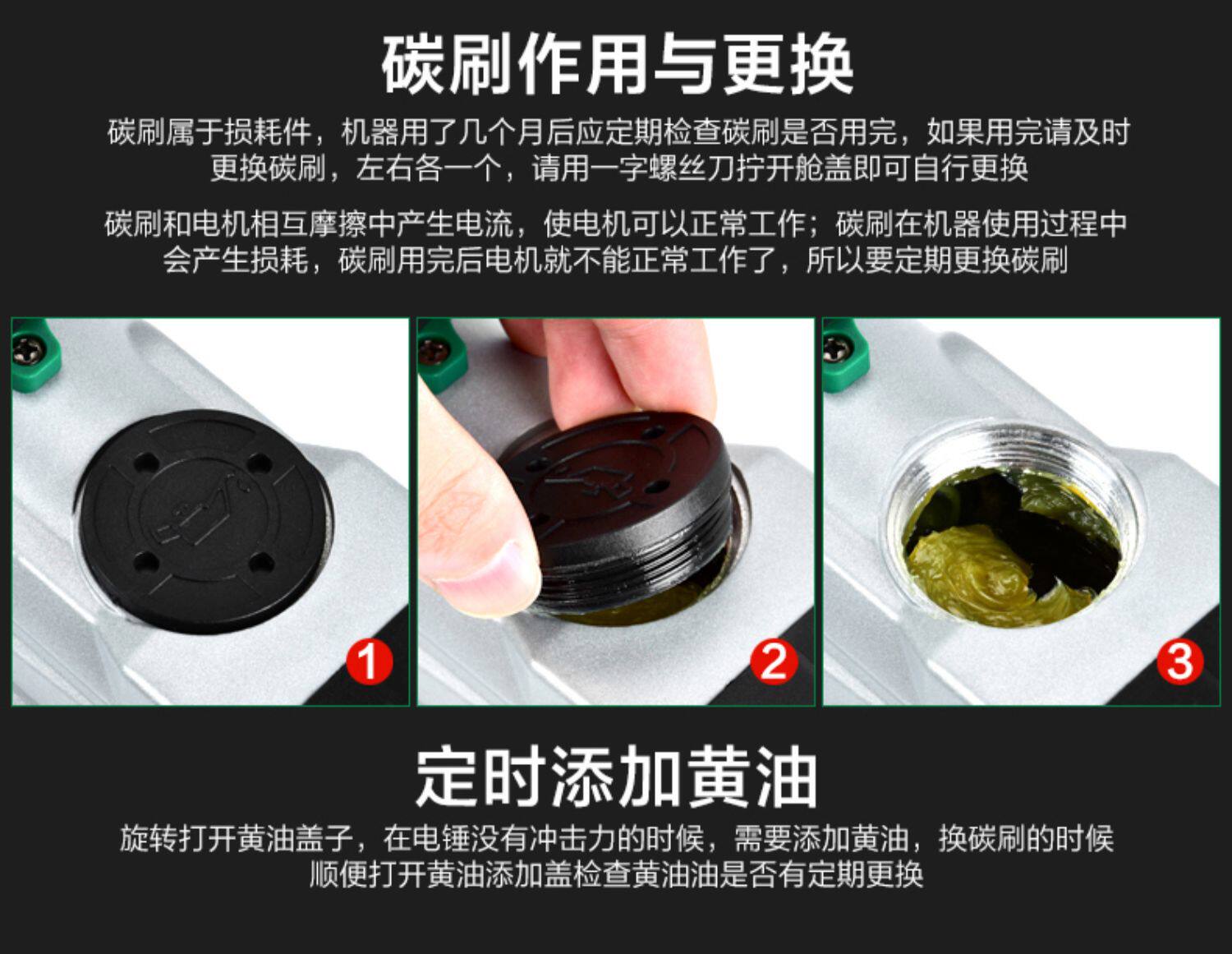 碳刷作用与更换

碳刷属于损耗件，机器用了几个月后应定期检查碳刷是否用完，如果用完请及时更换碳刷，左右各一个，请用一字螺丝刀拧开舱盖即可自行更换

碳刷和电机相互摩擦中产生电流，使电机可以正常工作；碳刷在机器使用过程中会产生损耗，碳刷用完后电机就不能正常工作了，所以要定期更换碳刷

1

2

3

定时添加黄油

旋转打开黄油盖子，在电锤没有冲击力的时候，需要添加黄油，换碳刷的时候顺便打开黄油添加盖检查黄油油是否有定期更换