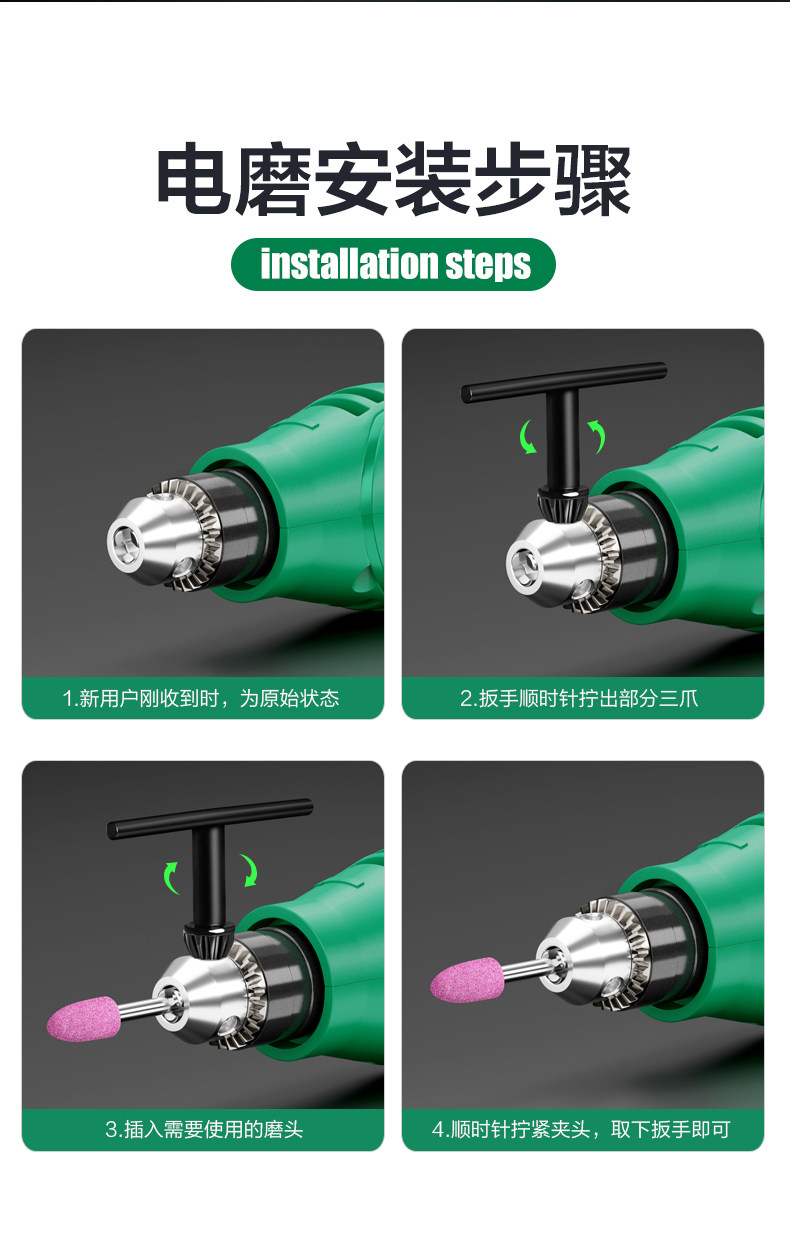 电磨安装步骤

installation steps

1.新用户刚收到时，为原始状态

2.扳手顺时针拧出部分三爪

3.插入需要使用的磨头

4.顺时针拧紧夹头，取下扳手即可