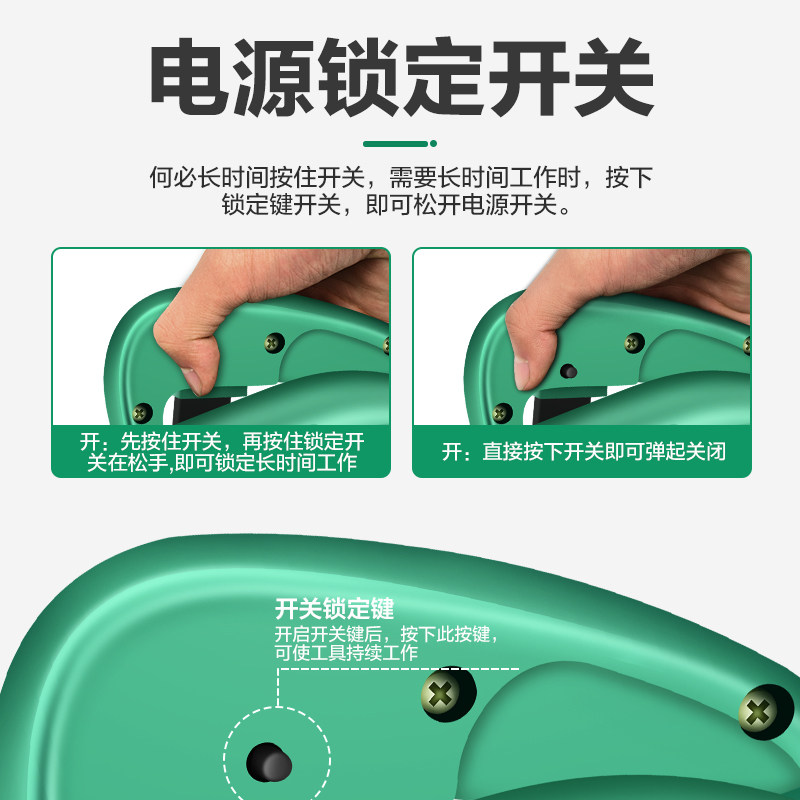 电源锁定开关

何必长时间按住开关，需要长时间工作时，按下锁定键开关，即可松开电源开关。

开：先按住开关，再按住锁定开关在松手,即可锁定长时间工作

开：直接按下开关即可弹起关闭

开关锁定键
开启开关键后，按下此按键，可使工具持续工作