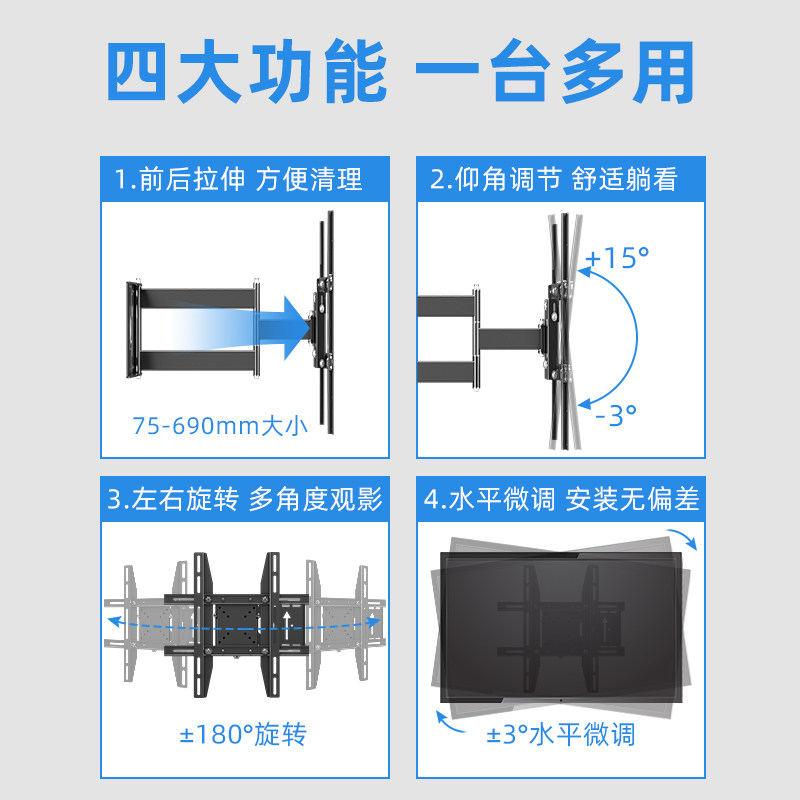 四大功能 一台多用

1.前后拉伸 方便清理

75-690mm大小

2.仰角调节 舒适躺看

+15°

-3°

3.左右旋转 多角度观影

±180°旋转

4.水平微调 安装无偏差

±3°水平微调