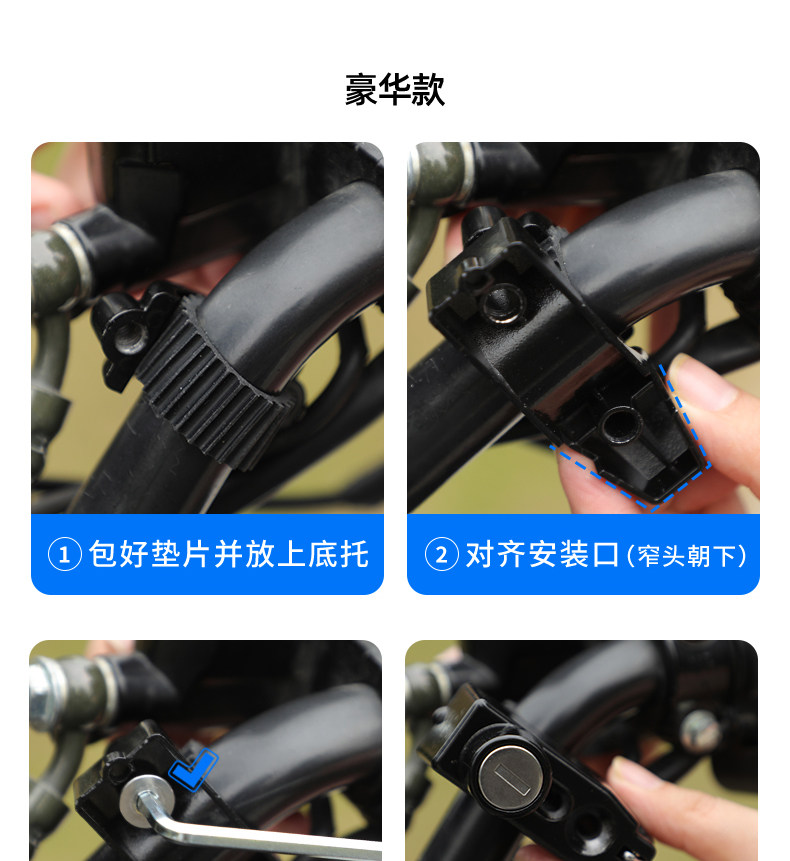 豪华款

① 包好垫片并放上底托

② 对齐安装口(窄头朝下)