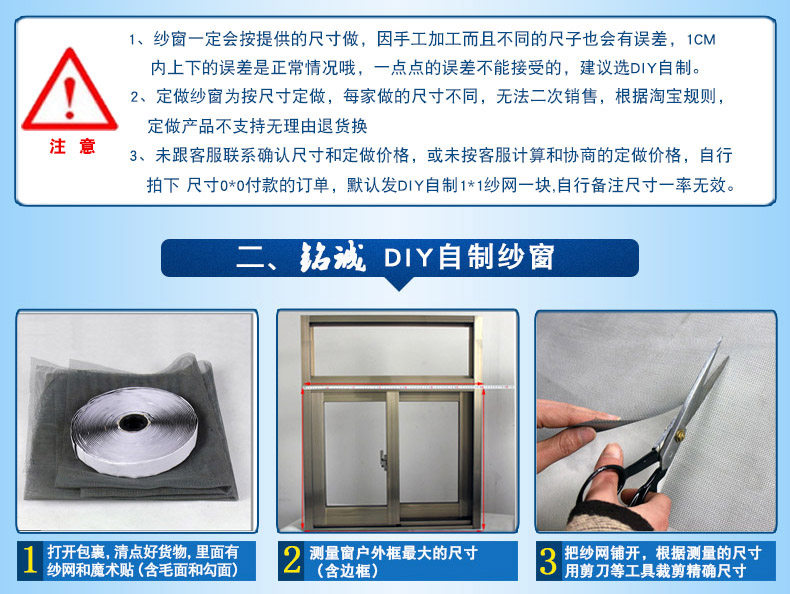 注 意

1、纱窗一定会按提供的尺寸做，因手工加工而且不同的尺子也会有误差，1CM内上下的误差是正常情况哦，一点点的误差不能接受的，建议选DIY自制。

2、定做纱窗为按尺寸定做，每家做的尺寸不同，无法二次销售，根据淘宝规则，定做产品不支持无理由退货换

3、未跟客服联系确认尺寸和定做价格，或未按客服计算和协商的定做价格，自行拍下 尺寸0*0付款的订单，默认发DIY自制1*1纱网一块,自行备注尺寸一率无效。

二、铭诚 DIY自制纱窗

1 打开包裹，清点好货物，里面有纱网和魔术贴（含毛面和勾面）

2 测量窗户外框最大的尺寸（含边框）

3 把纱网铺开，根据测量的尺寸用剪刀等工具裁剪精确尺寸