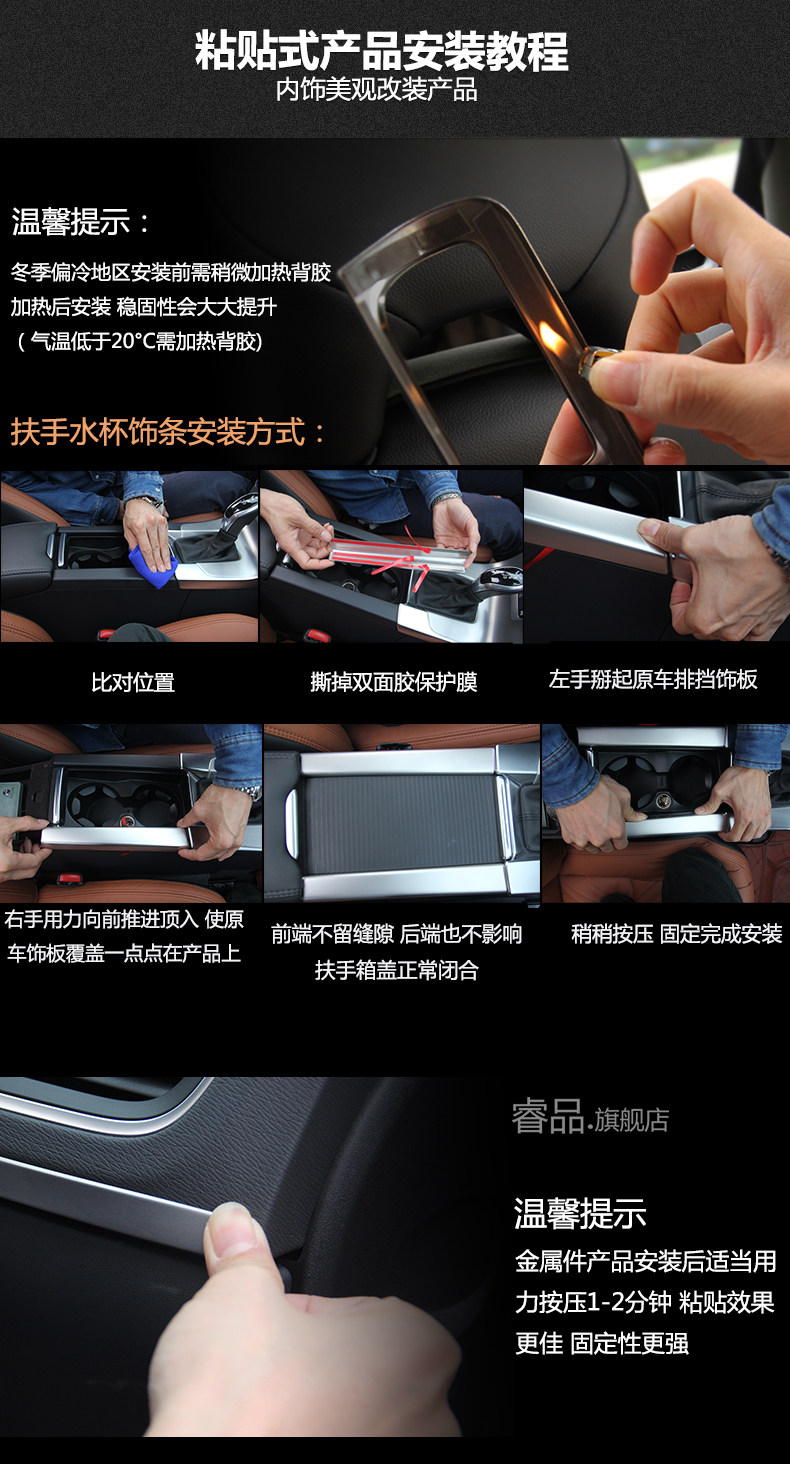 粘贴式产品安装教程
内饰美观改装产品

温馨提示：
冬季偏冷地区安装前需稍微加热背胶
加热后安装 稳固性会大大提升
（气温低于20°C需加热背胶）

扶手水杯饰条安装方式：

比对位置

撕掉双面胶保护膜

左手掰起原车排挡饰板

右手用力向前推进顶入 使原车饰板覆盖一点点在产品上

前端不留缝隙 后端也不影响扶手箱盖正常闭合

稍稍按压 固定完成安装

睿品.旗舰店

温馨提示
金属件产品安装后适当用力按压1-2分钟 粘贴效果更佳 固定性更强