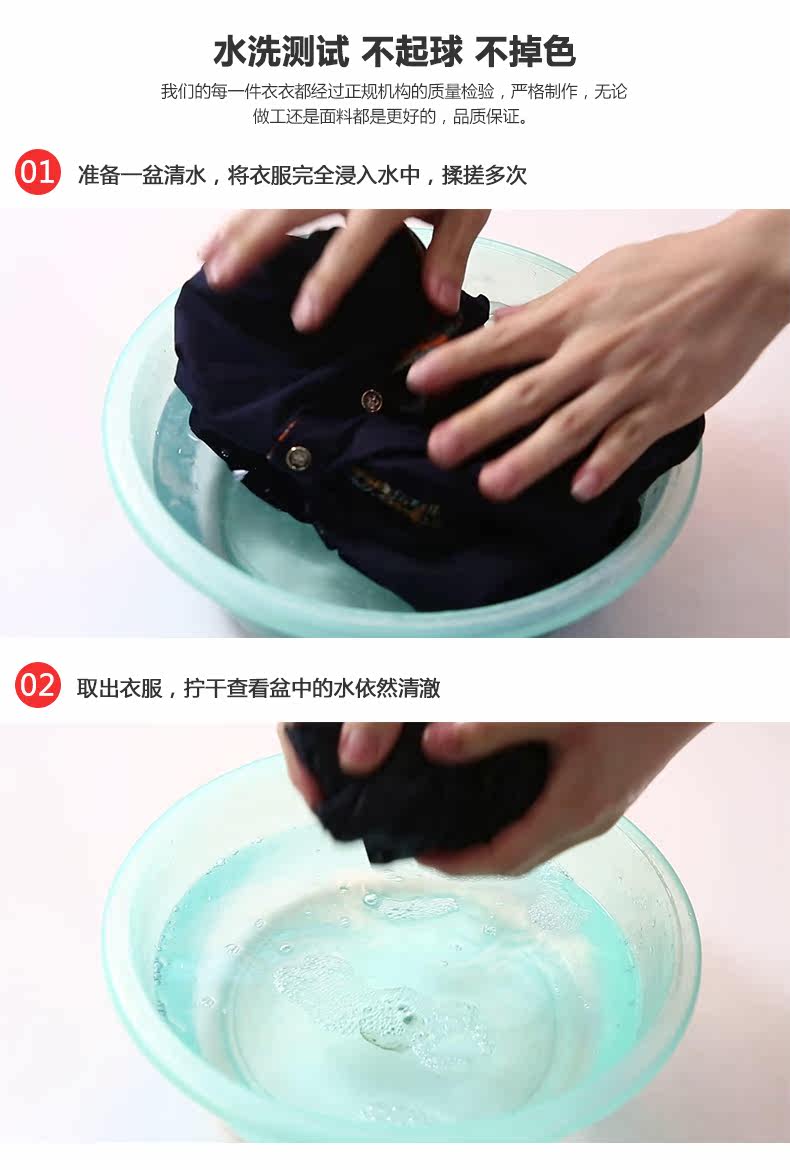 水洗测试 不起球 不掉色

我们的每一件衣衣都经过正规机构的质量检验，严格制作，无论做工还是面料都是更好的，品质保证。

01 准备一盆清水，将衣服完全浸入水中，揉搓多次

02 取出衣服，拧干查看盆中的水依然清澈