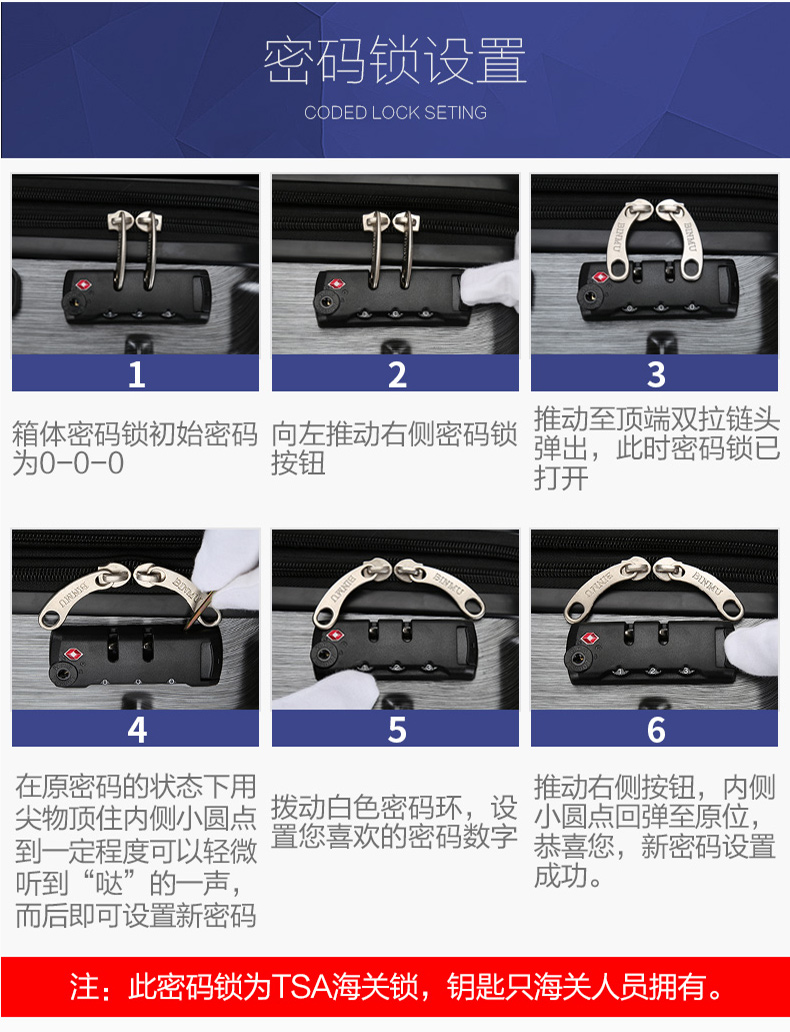 密码锁设置

CODED LOCK SETING

1

箱体密码锁初始密码为0-0-0

2

向左推动右侧密码锁按钮

3

推动至顶端双拉链头弹出，此时密码锁已打开

4

在原密码的状态下用尖物顶住内侧小圆点到一定程度可以轻微听到“哒”的一声，而后即可设置新密码

5

拨动白色密码环，设置您喜欢的密码数字

6

推动右侧按钮，内侧小圆点回弹至原位，恭喜您，新密码设置成功。

注：此密码锁为TSA海关锁，钥匙只海关人员拥有。