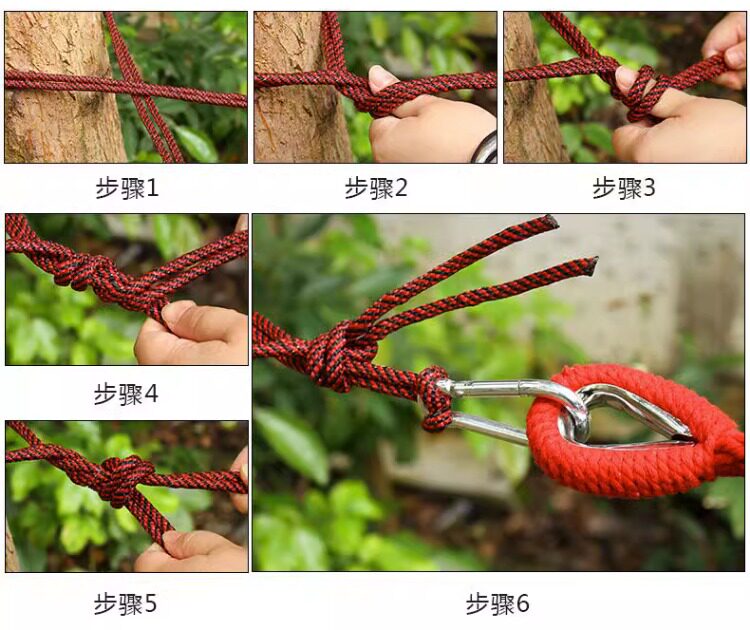 步骤1

步骤2

步骤3

步骤4

步骤5

步骤6