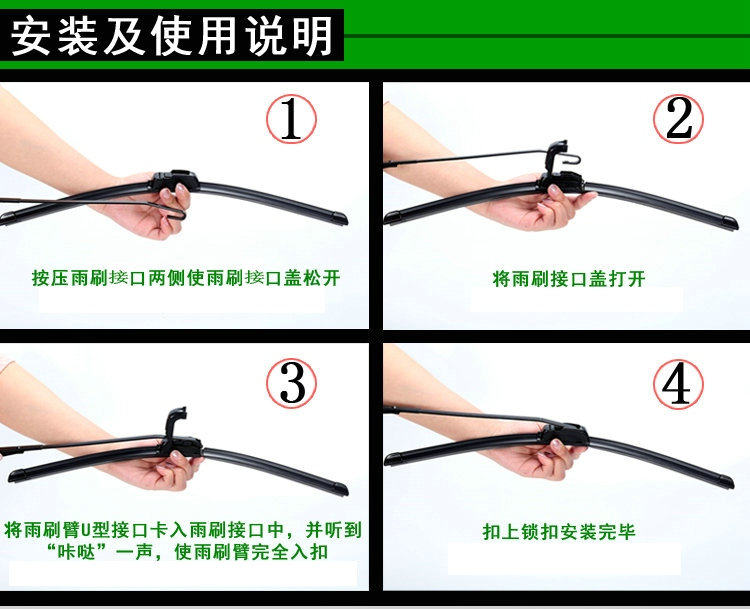 安装及使用说明

①

按压雨刷接口两侧使雨刷接口盖松开

②

将雨刷接口盖打开

③

将雨刷臂U型接口卡入雨刷接口中，并听到“咔哒”一声，使雨刷臂完全入扣

④

扣上锁扣安装完毕