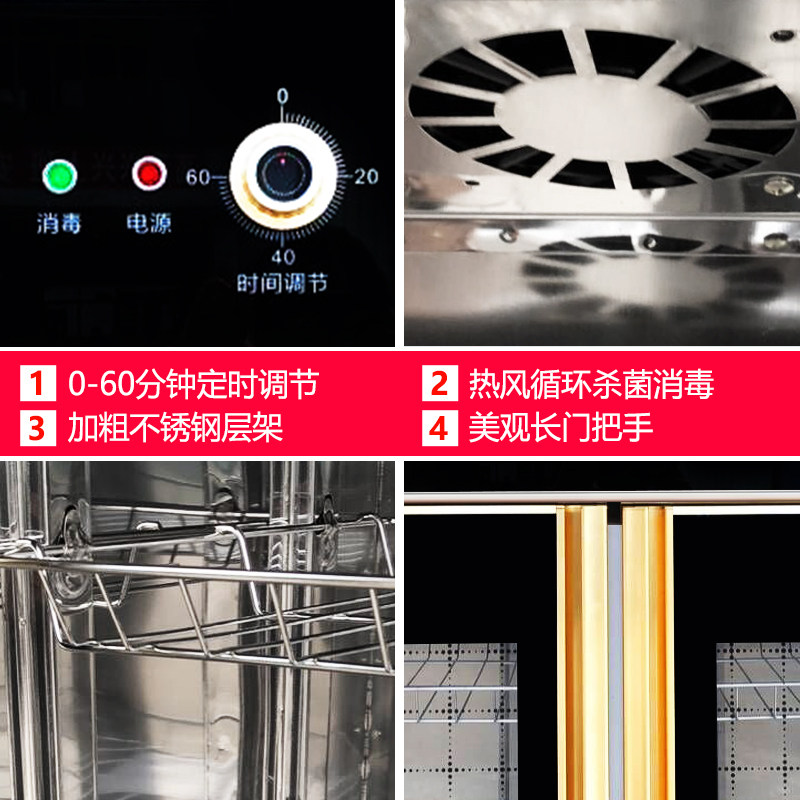 0
60
20
40
消毒
电源
时间调节

1 0-60分钟定时调节
2 热风循环杀菌消毒
3 加粗不锈钢层架
4 美观长门把手