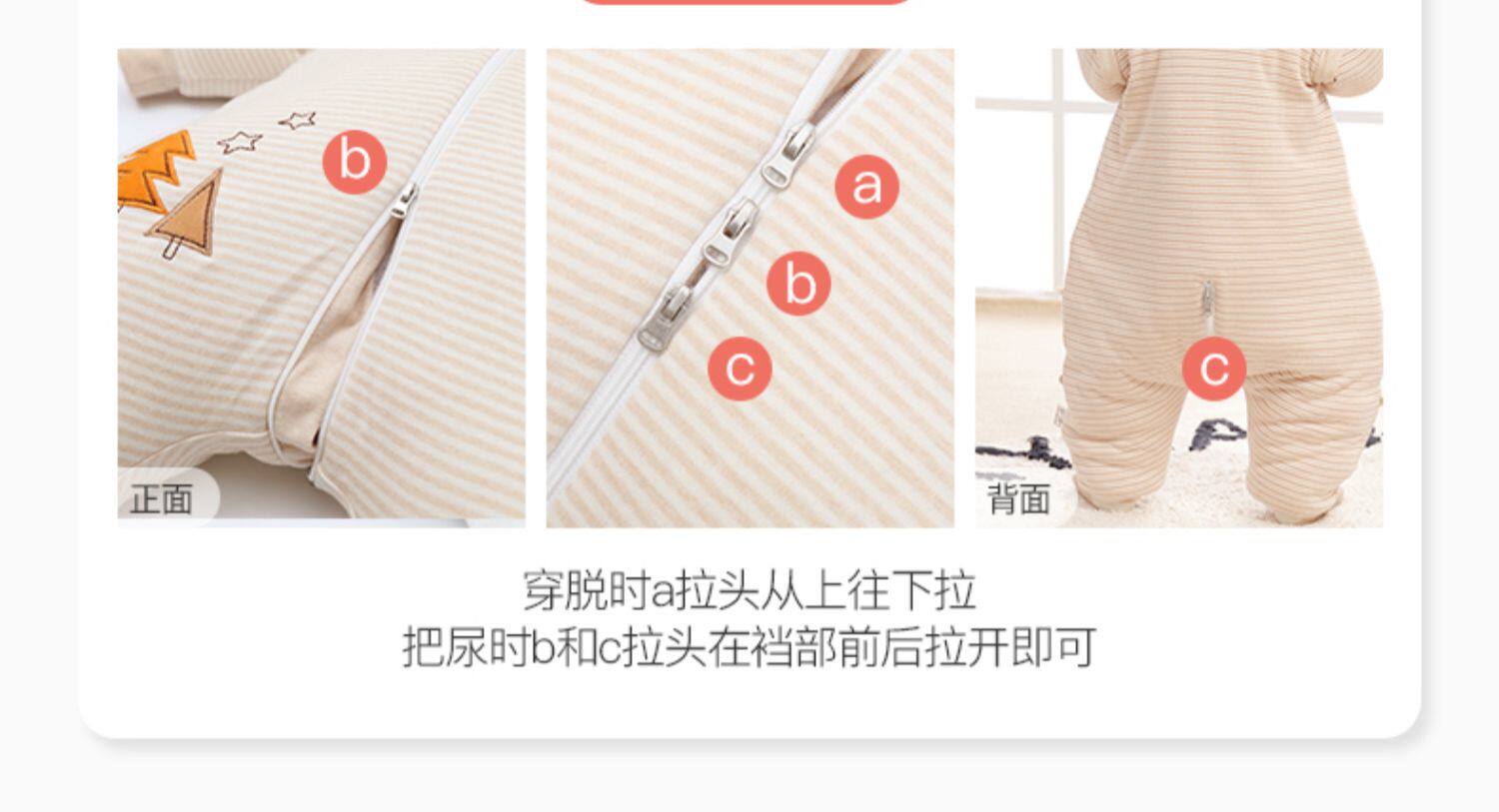 b

正面

a

b

c

c

背面

穿脱时a拉头从上往下拉
把尿时b和c拉头在裆部前后拉开即可