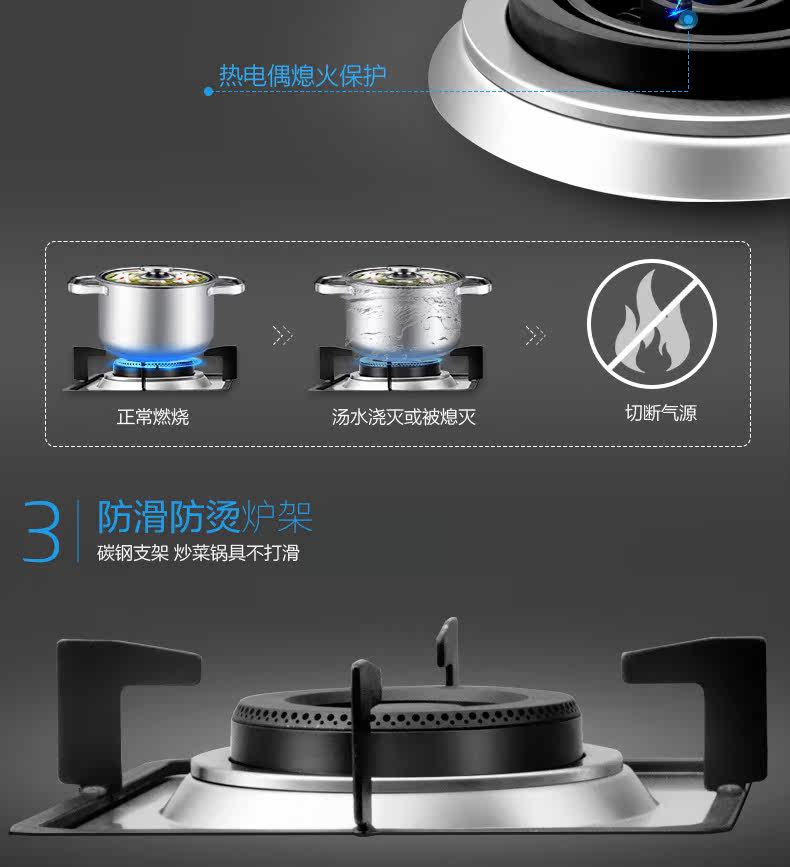 热电偶熄火保护

正常燃烧

汤水浇灭或被熄灭

切断气源

3 防滑防烫炉架

碳钢支架 炒菜锅具不打滑