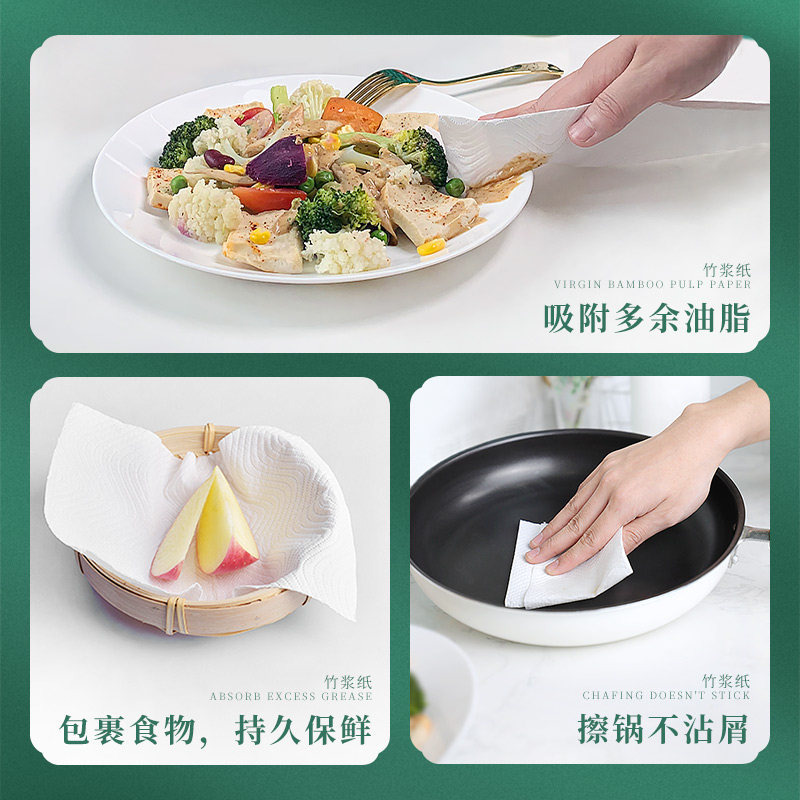 竹浆纸
VIRGIN BAMBOO PULP PAPER
吸附多余油脂

竹浆纸
ABSORB EXCESS GREASE
包裹食物，持久保鲜

竹浆纸
CHAFING DOESN'T STICK
擦锅不沾屑